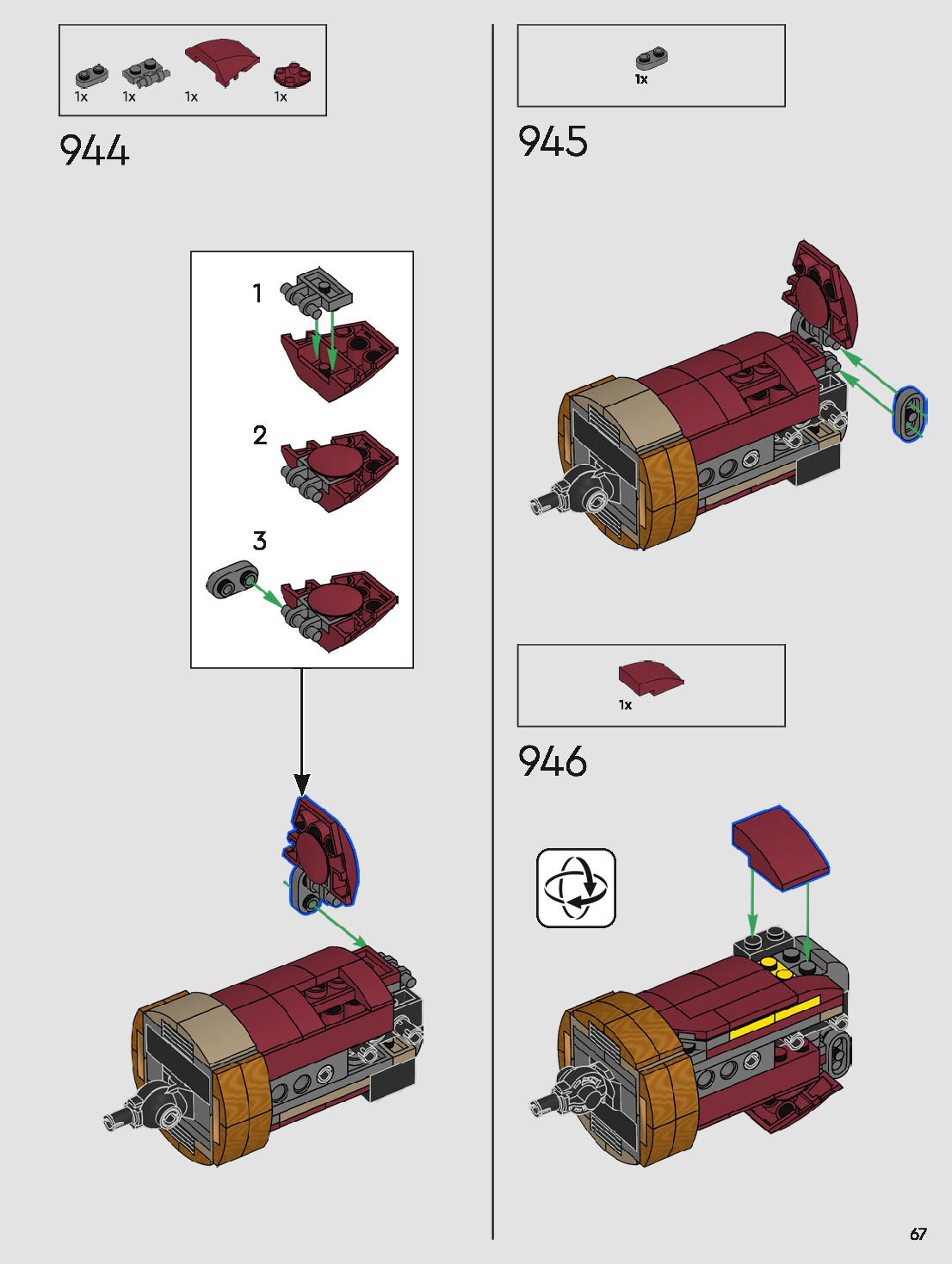 1x 1x 1x 1x

944

1

2

3

1x

945

1x

946

67