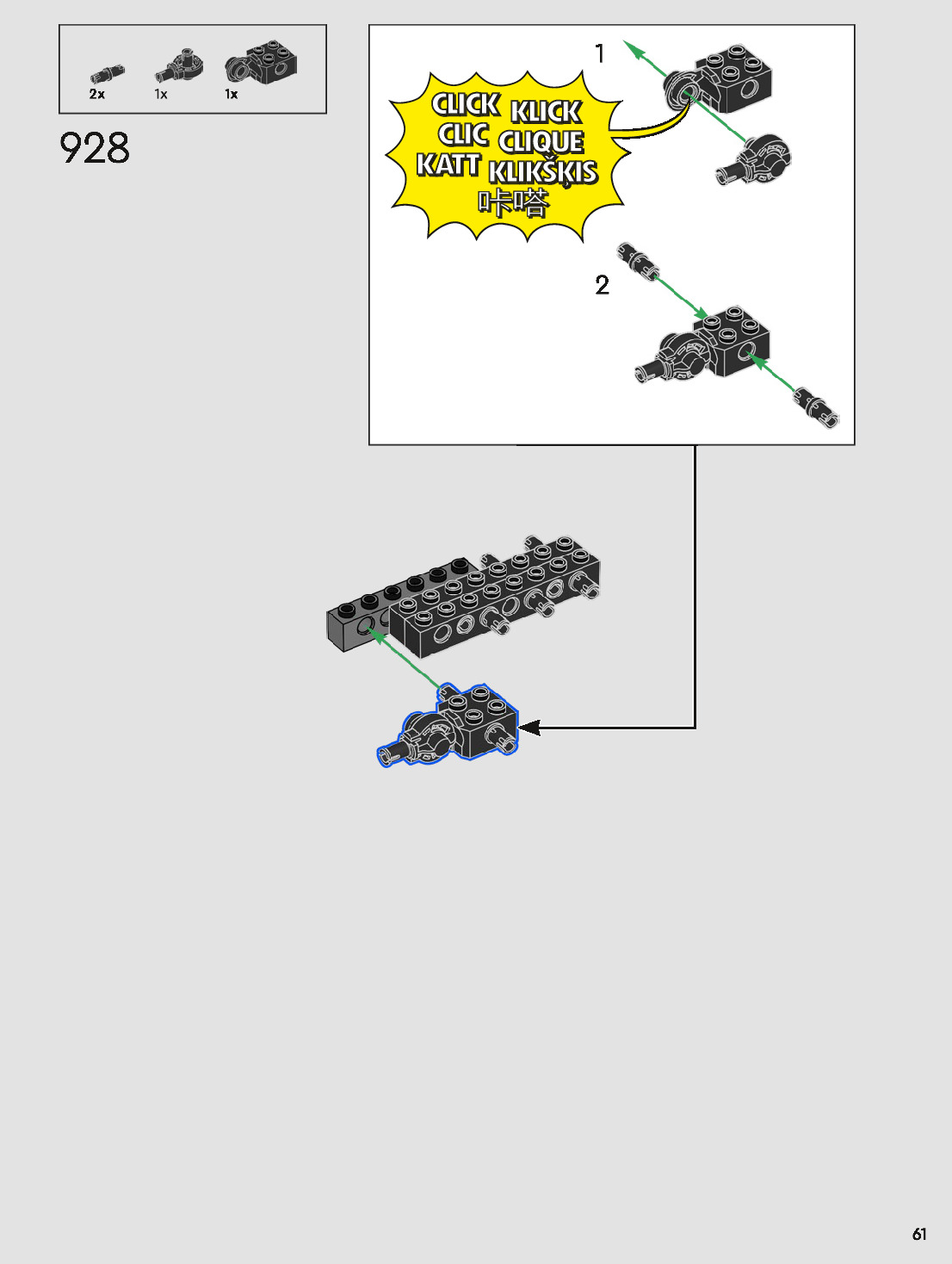 2x 1x 1x

928

1

CLICK KLICK
CLIC CLIQUE
KATT KLIKŠĶIS
咔嗒

2

61