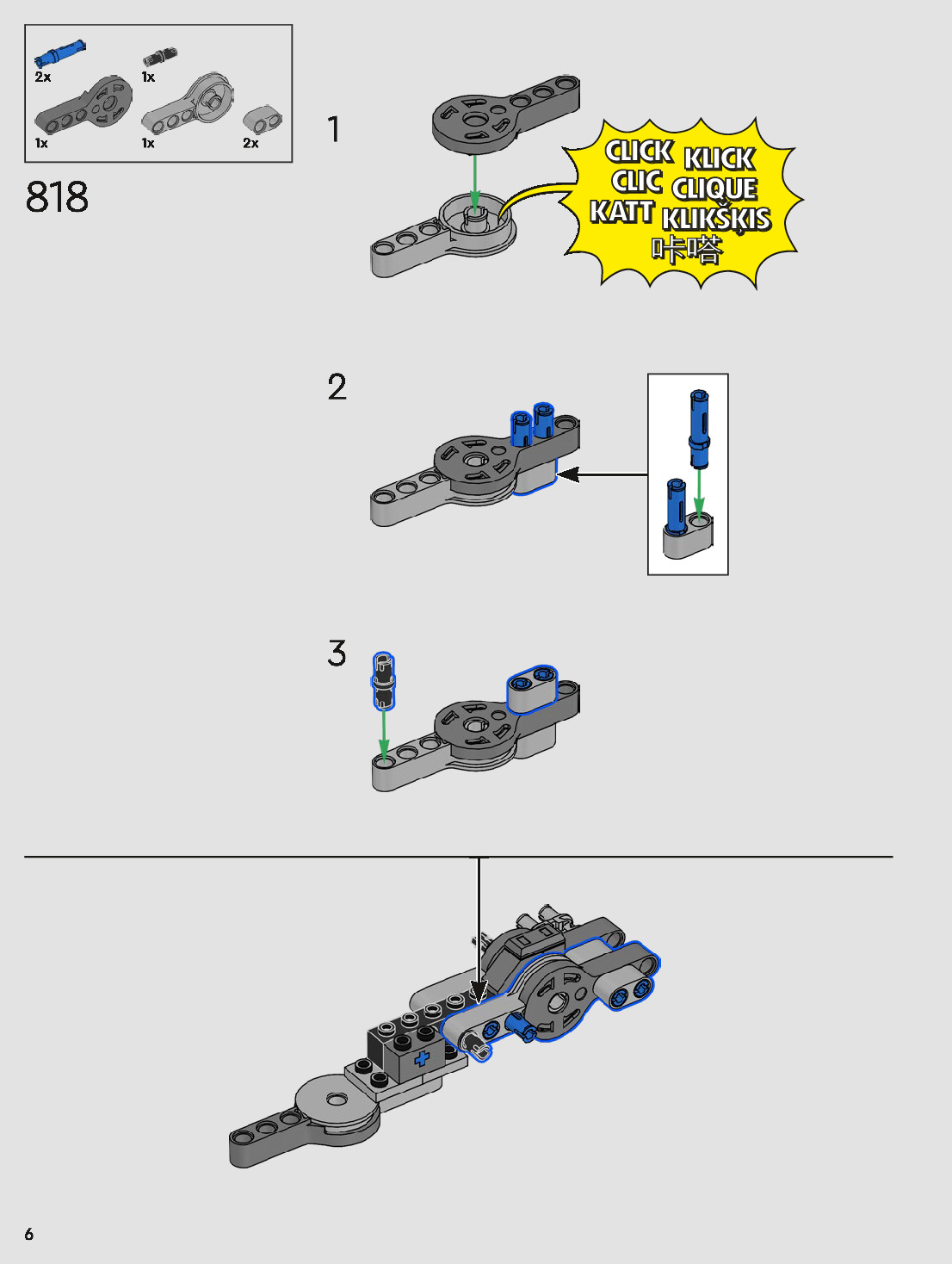 2x
1x
1x
1x
2x

818

1

CLICK KLICK
CLIC CLIQUE
KATT KLIKŠĶIS
咔嗒

2

3

6