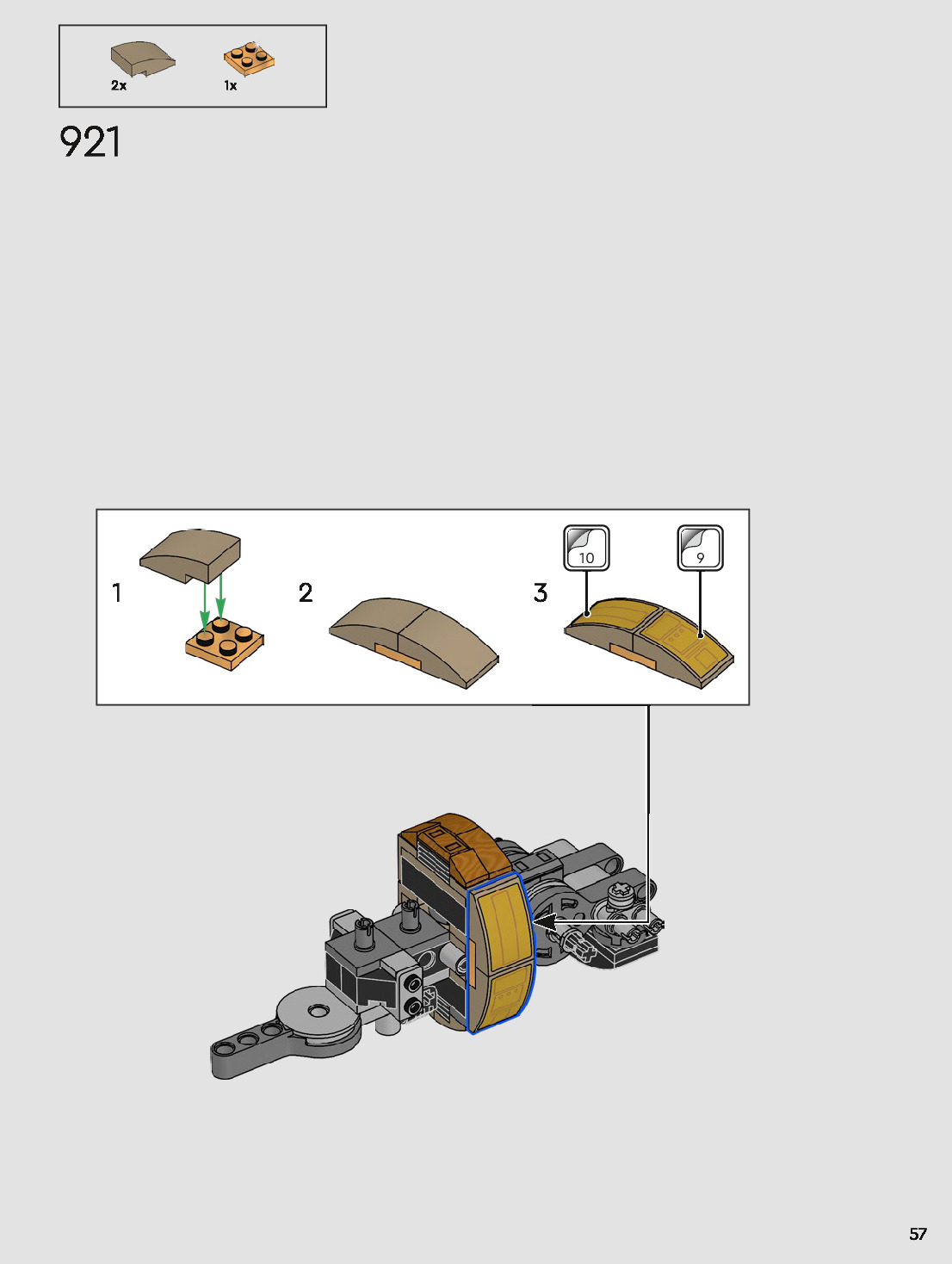 2x
1x

921

1
2
3
10
9

57