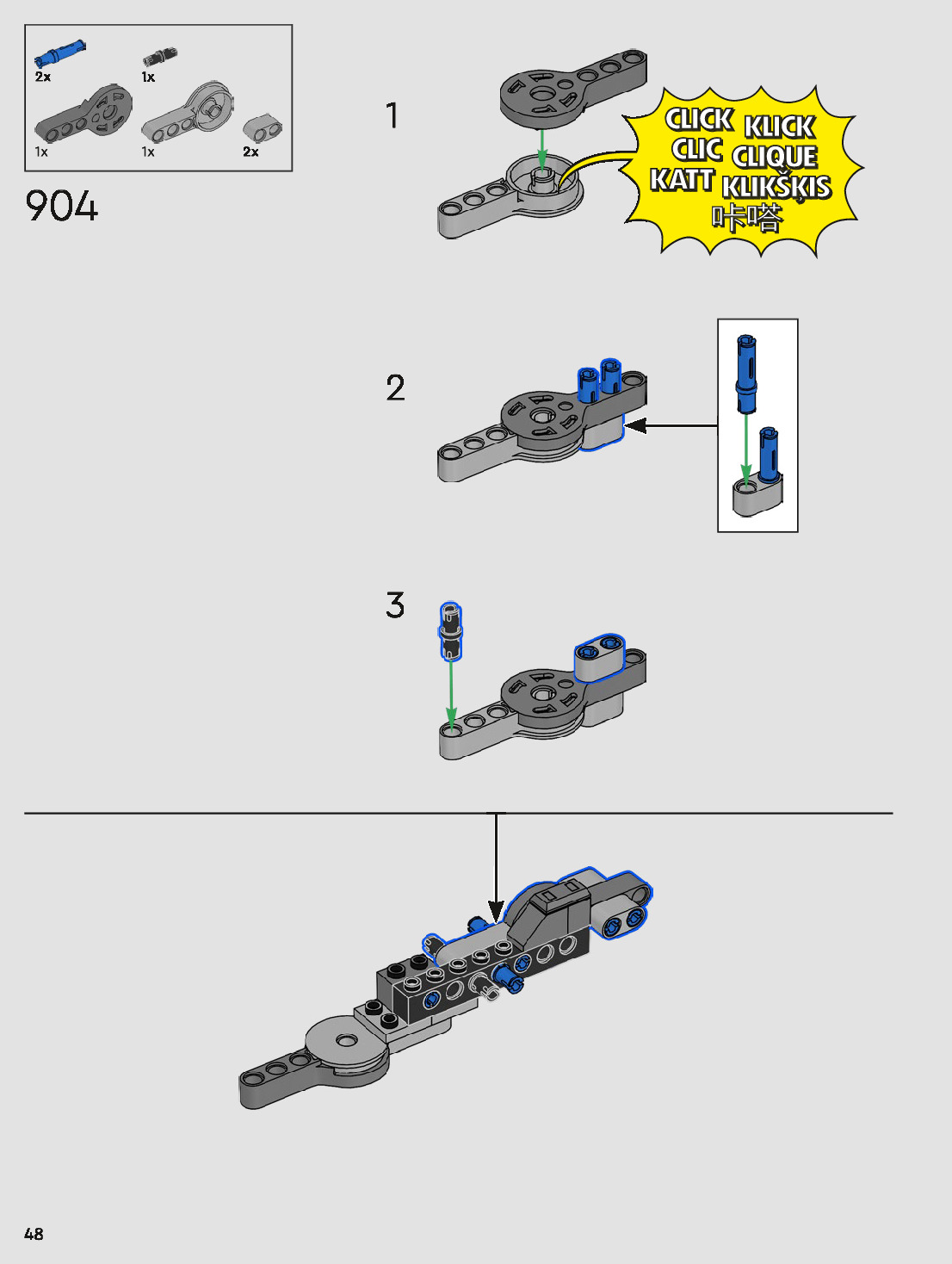 2x 1x
1x 1x 2x

904

1

CLICK KLICK
CLIC CLIQUE
KATT KLIKŠĶIS
咔嗒

2

3

48