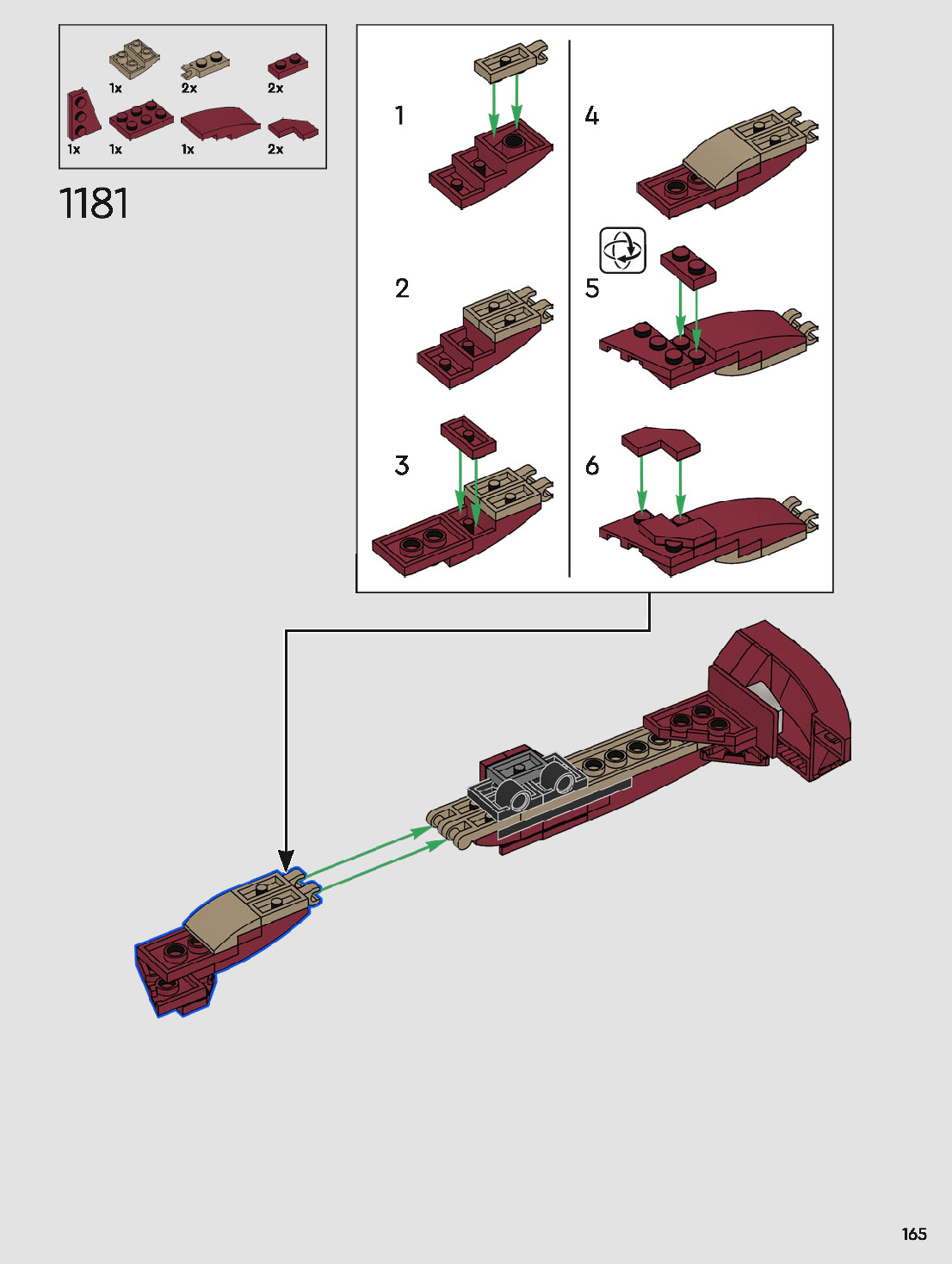 1x 2x 2x
1x 1x 1x 2x

1181

1
2
3
4
5
6

165