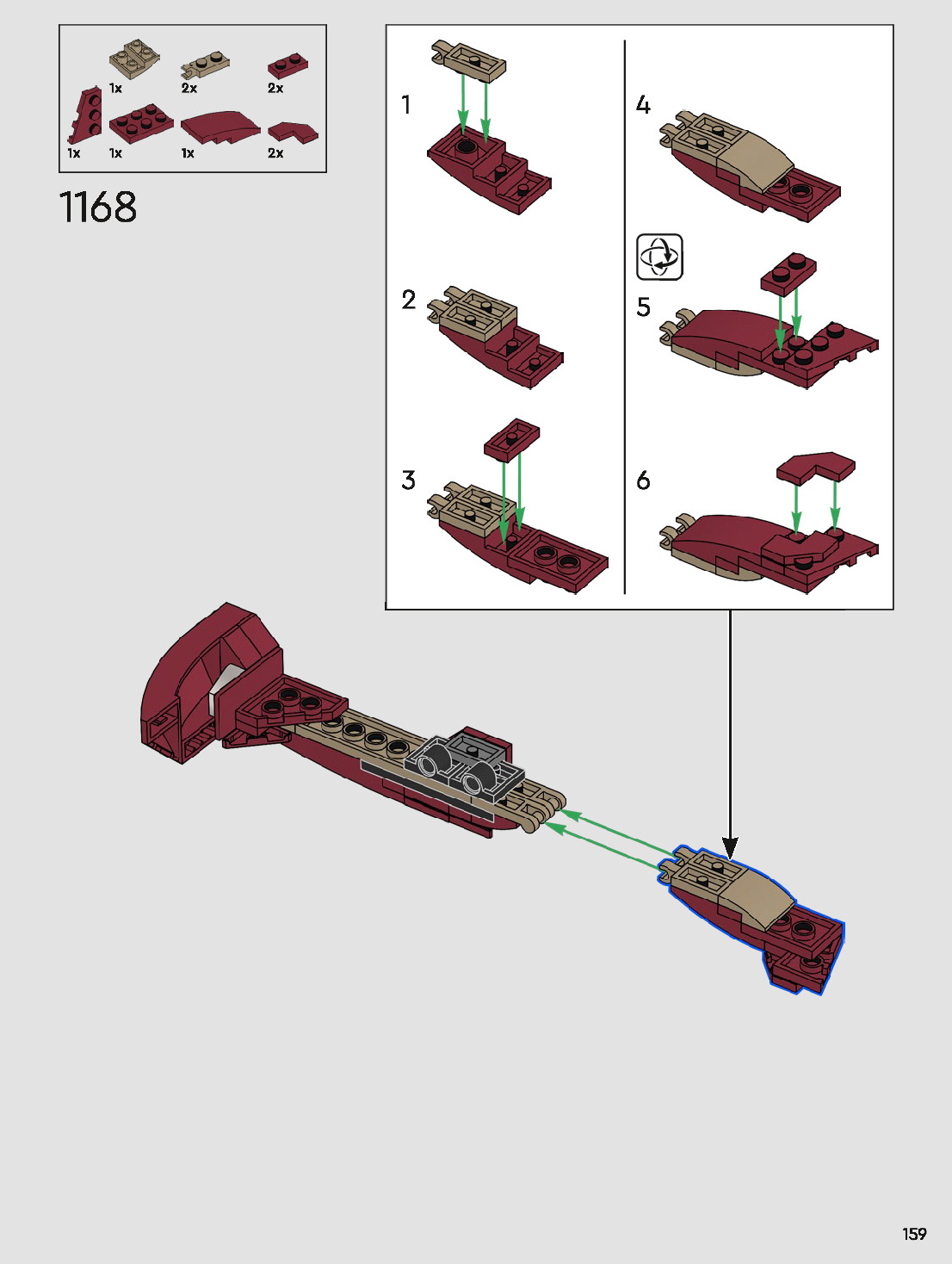 1x
2x
2x
1x
1x
1x
2x

1168

1

2

3

4

5

6

159