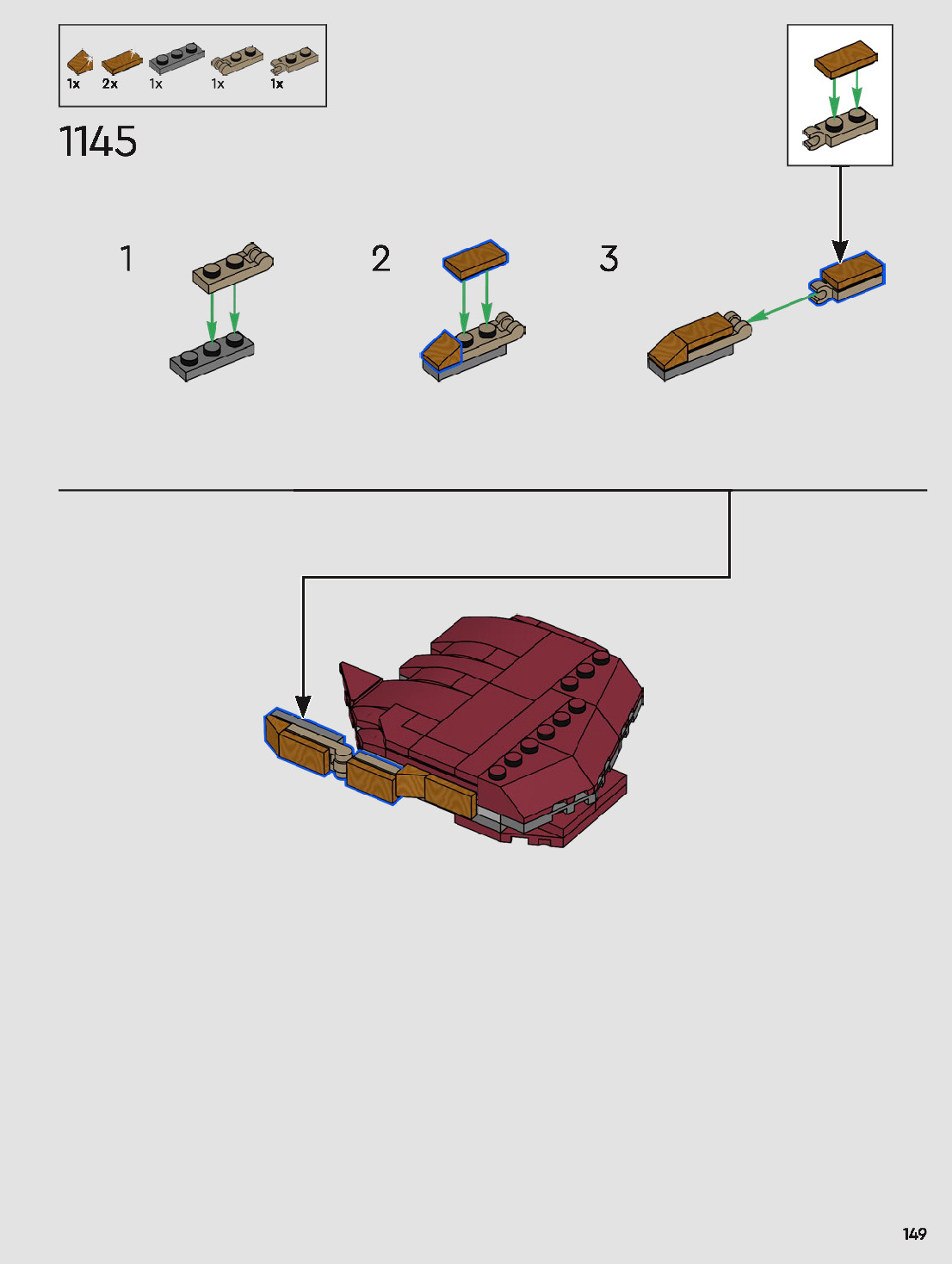 1x 2x 1x 1x 1x

1145

1

2

3

149