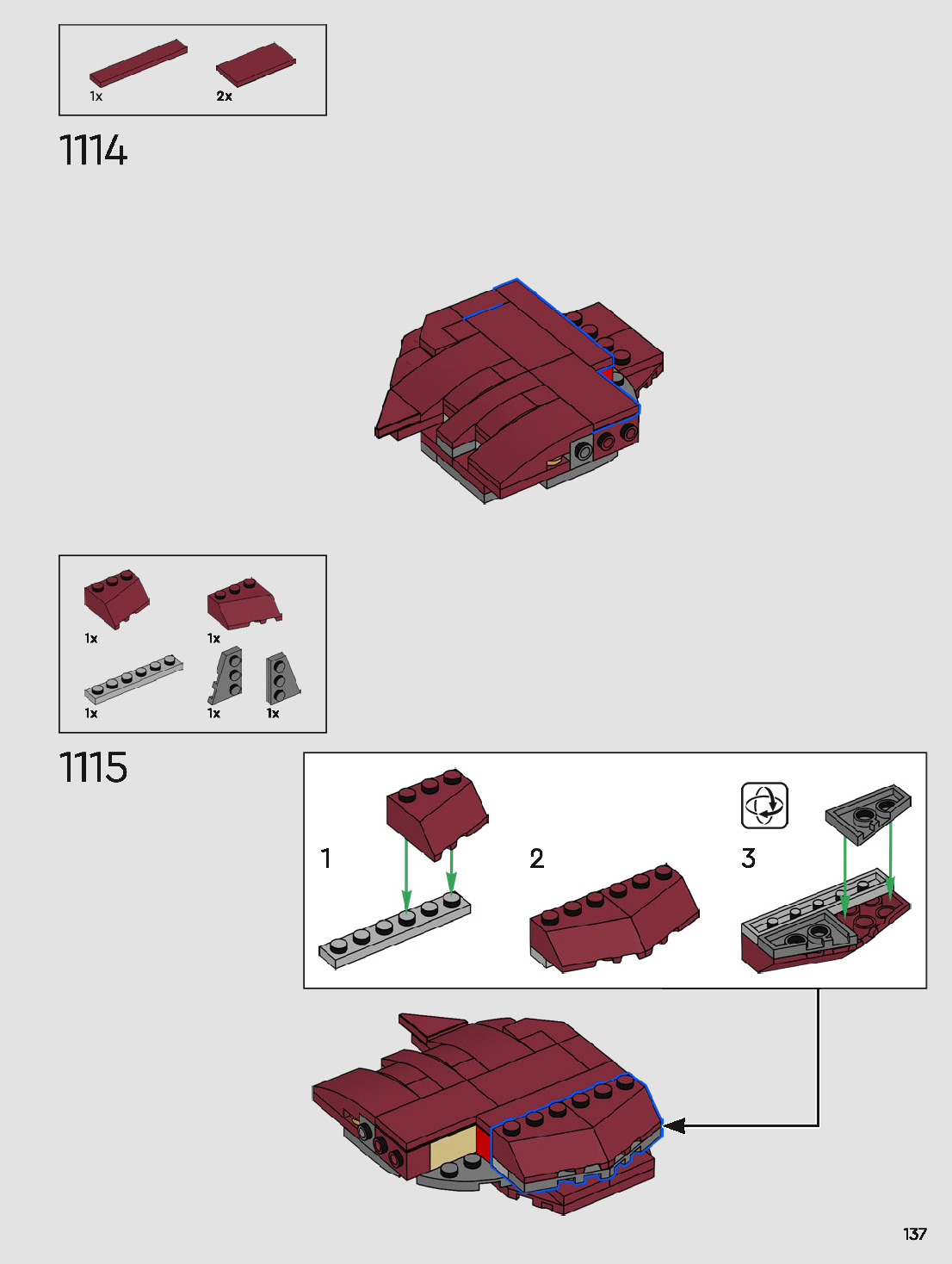 1x
2x

1114

1x
1x
1x
1x
1x

1115

1
2
3

137