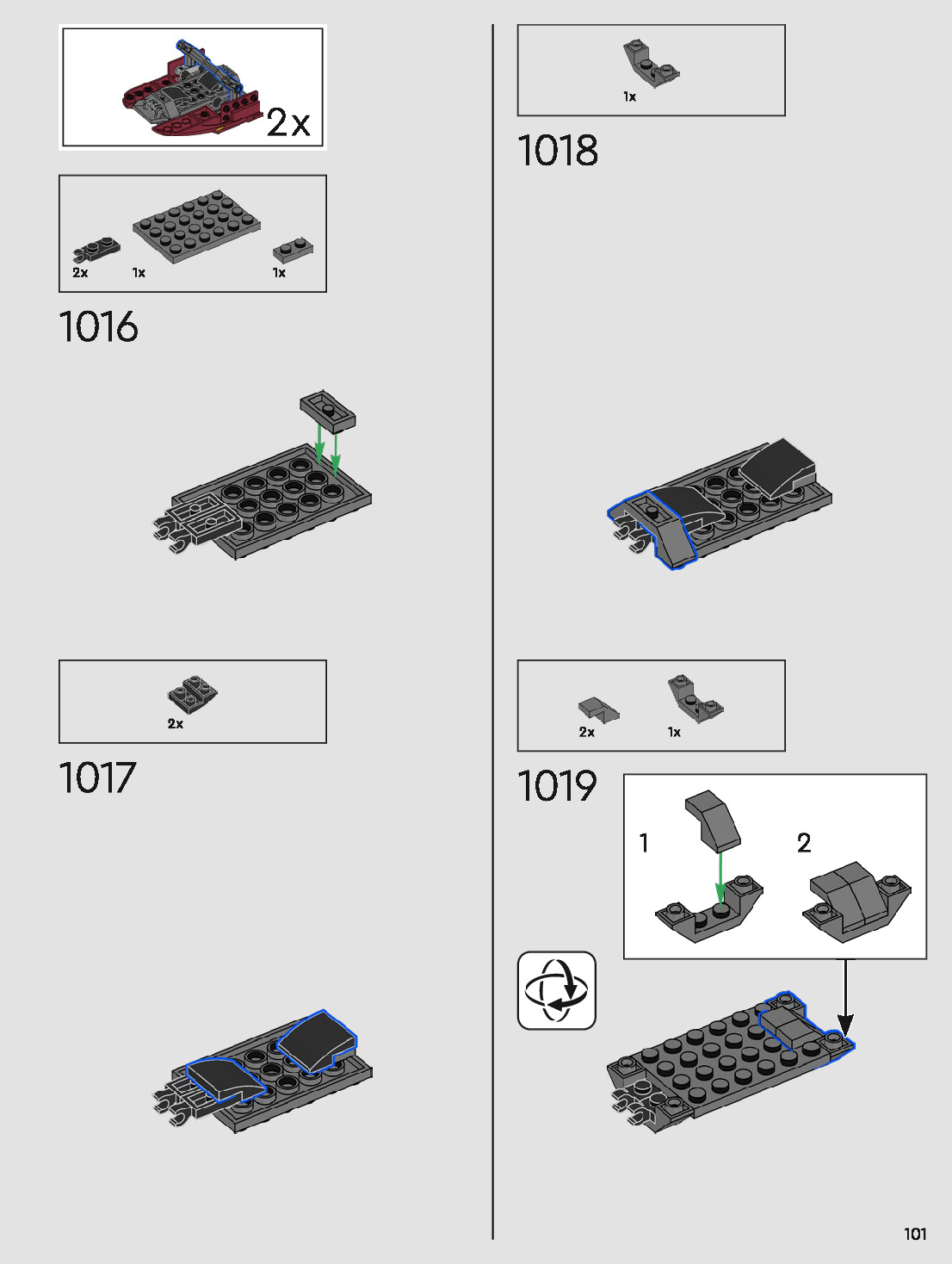 2x

2x 1x 1x

1016

2x

1017

1x

1018

2x 1x

1019

1

2

101