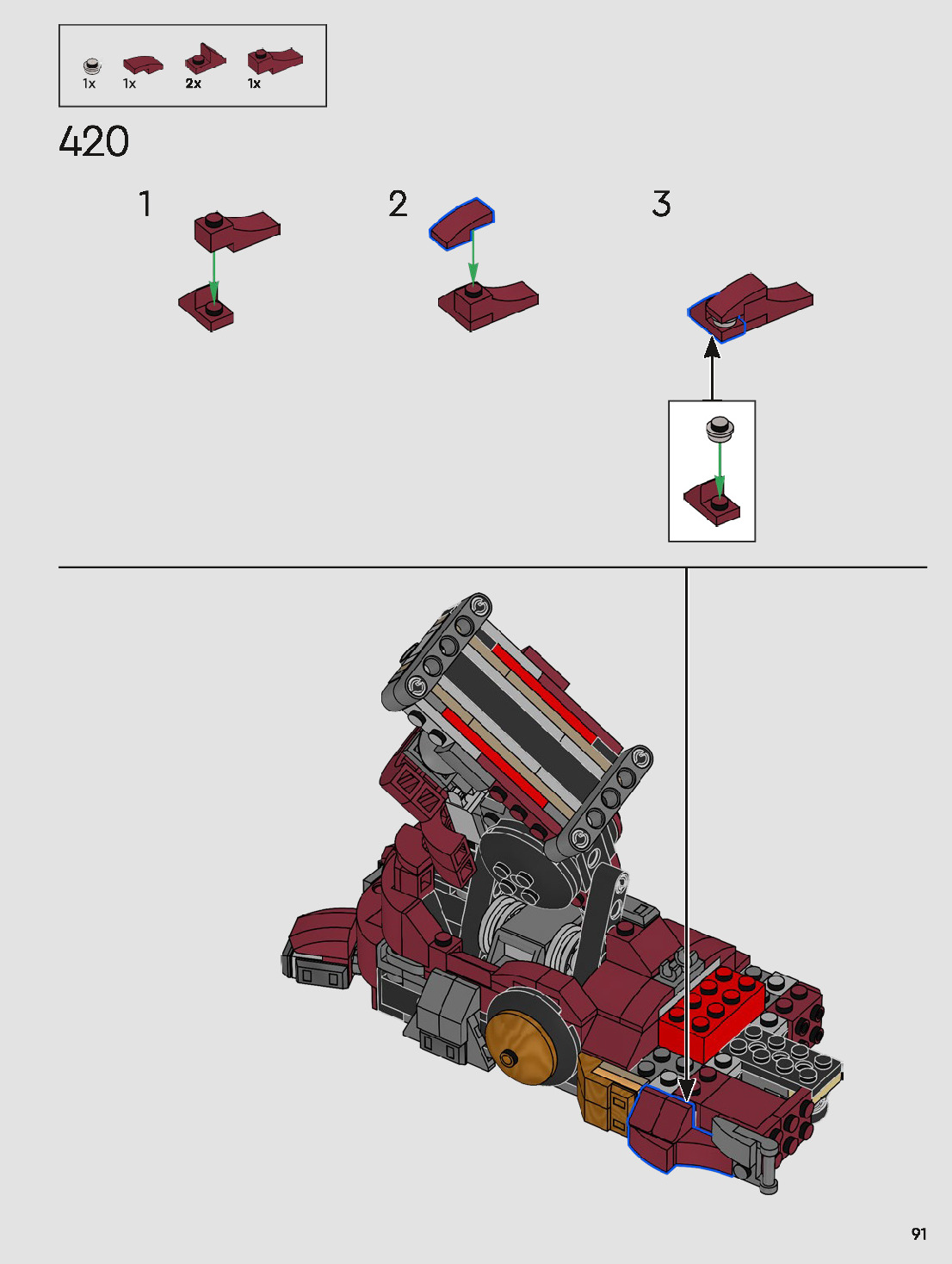 1x 1x 2x 1x

420

1

2

3

91