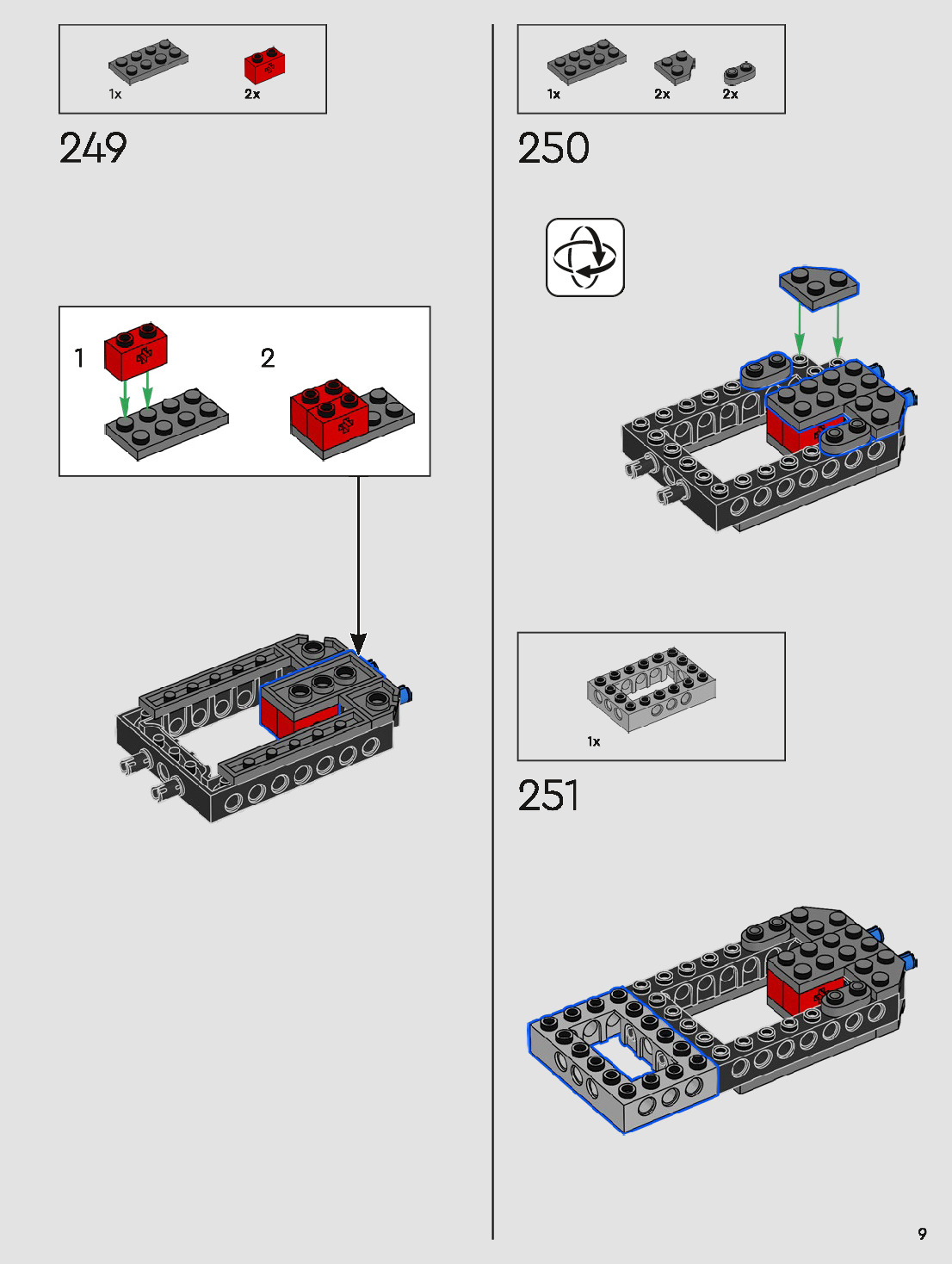 1x 2x

249

1

2

1x 2x 2x

250

1x

251

9