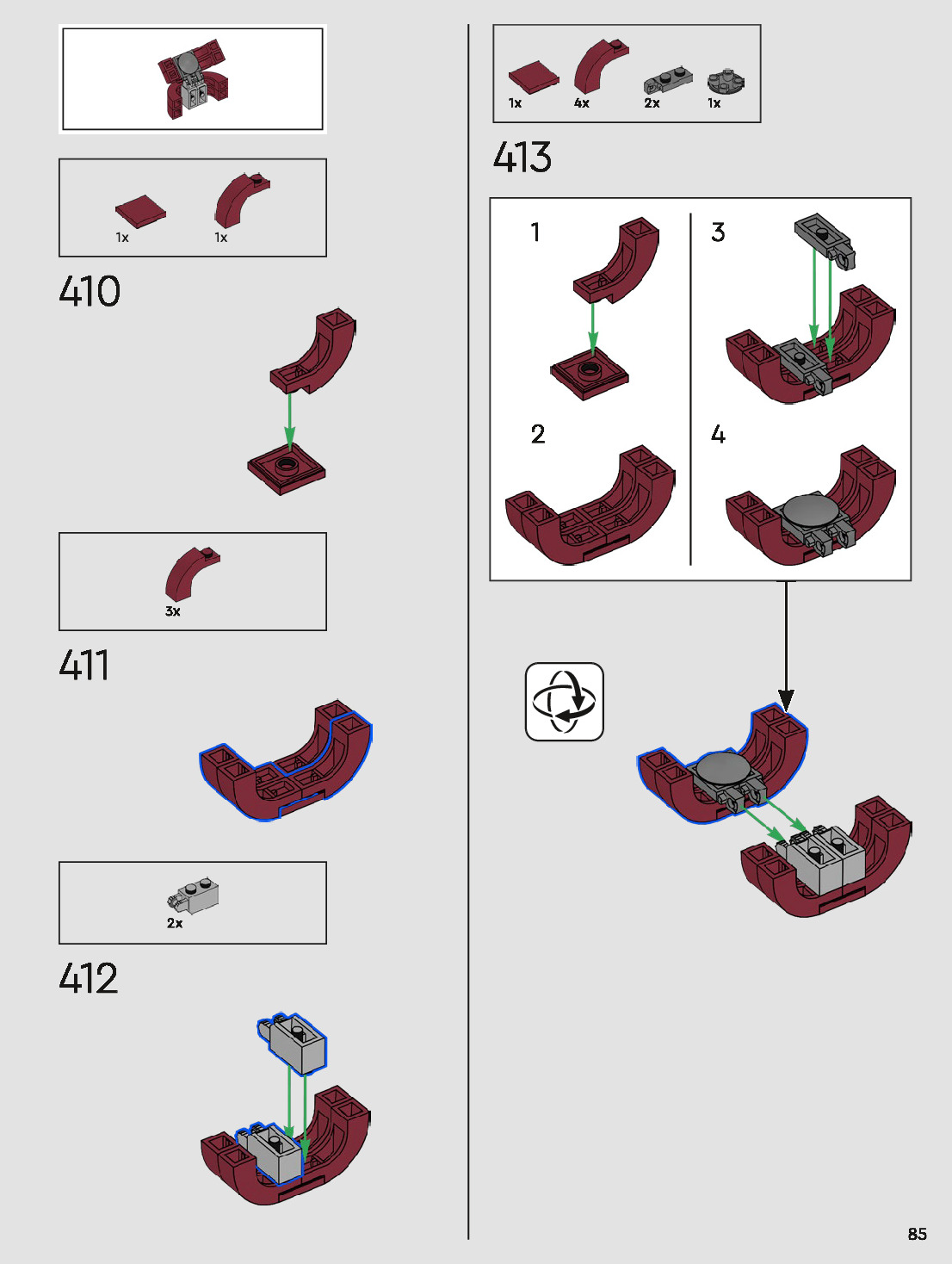 1x 1x

410

3x

411

2x

412

1x 4x 2x 1x

413

1

2

3

4

85