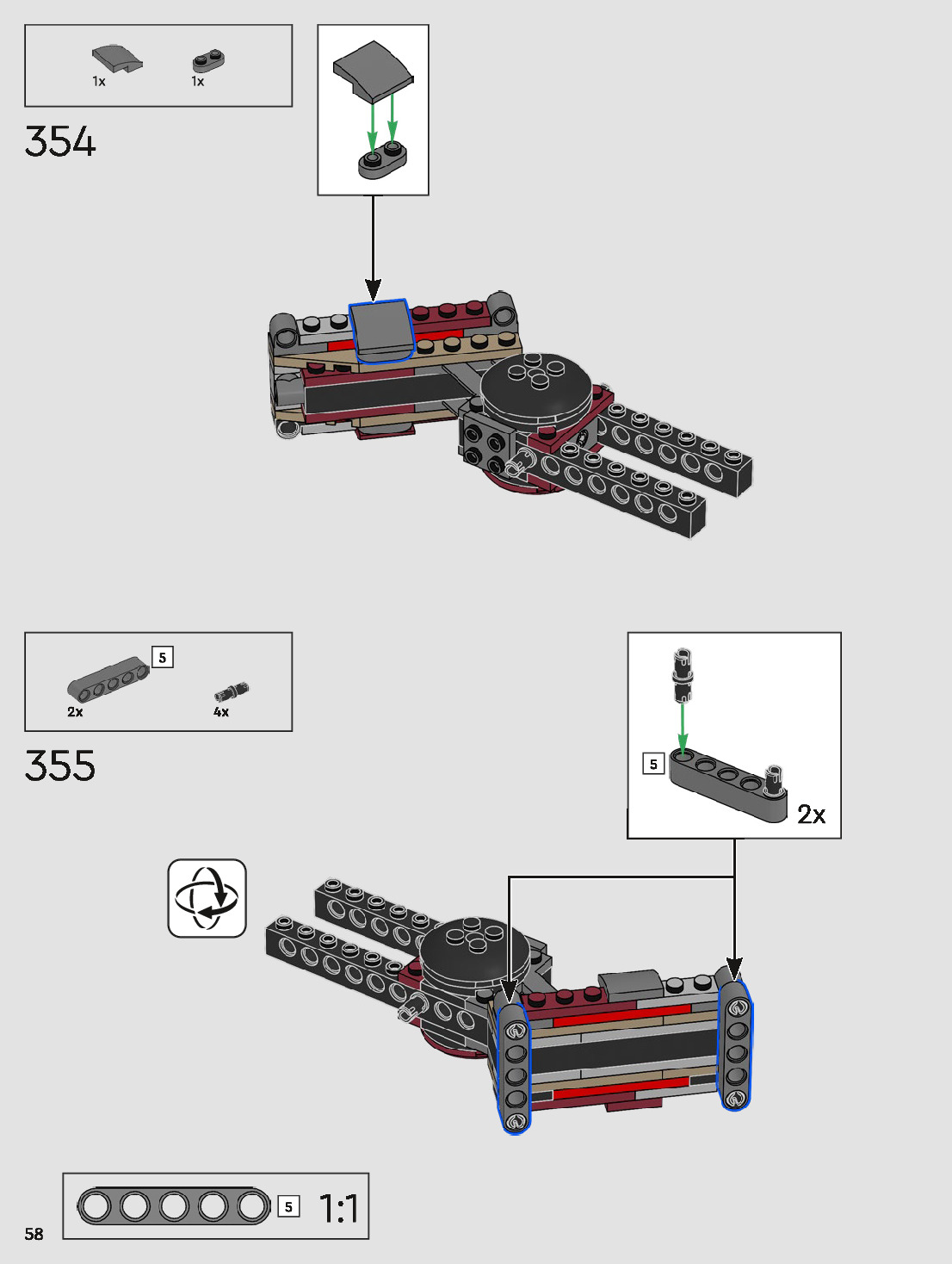 1x 1x

354

5
2x 4x

355

5
2x

5 1:1

58