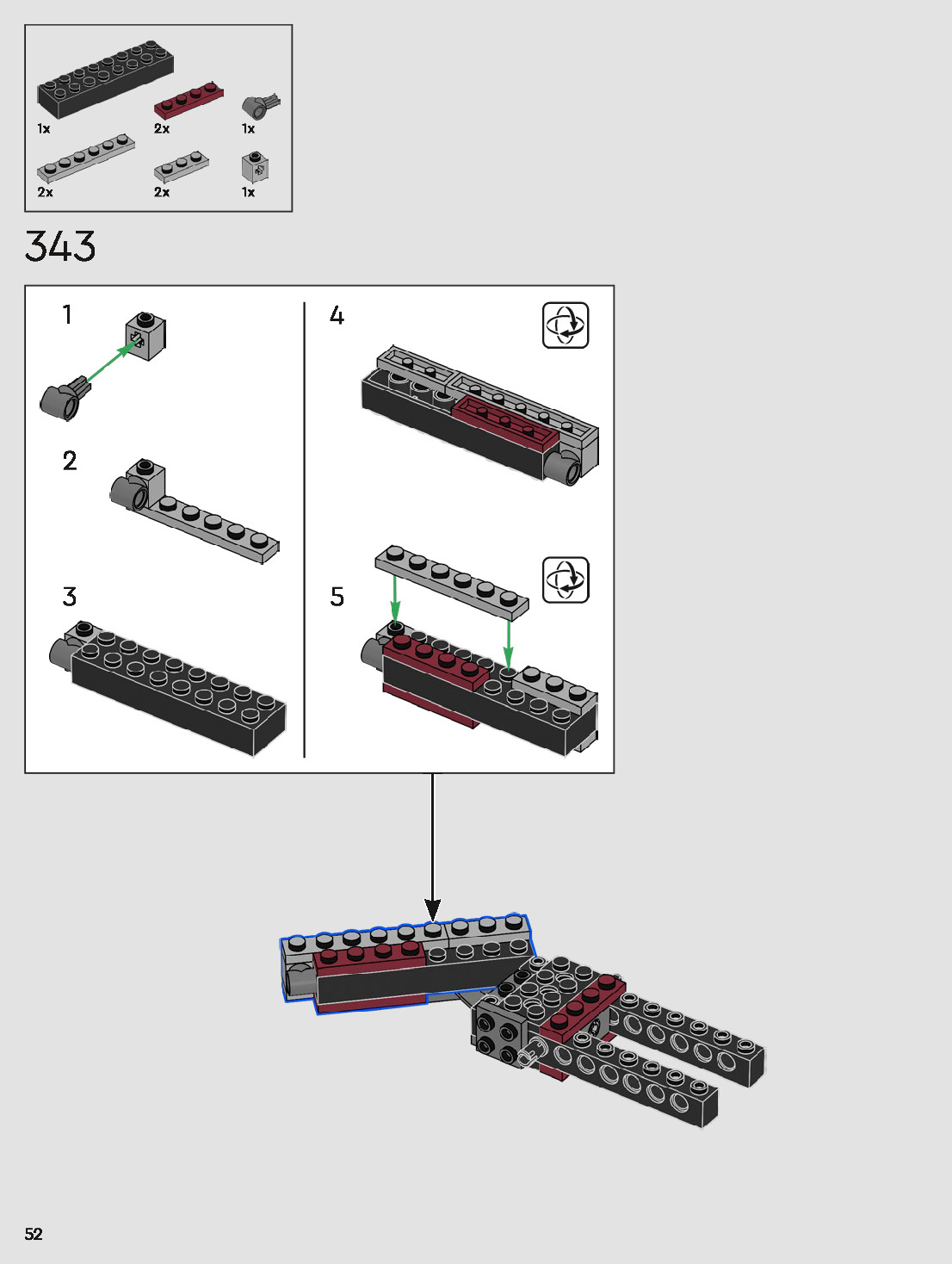 1x
2x
1x
2x
2x
1x

343

1

2

3

4

5

52