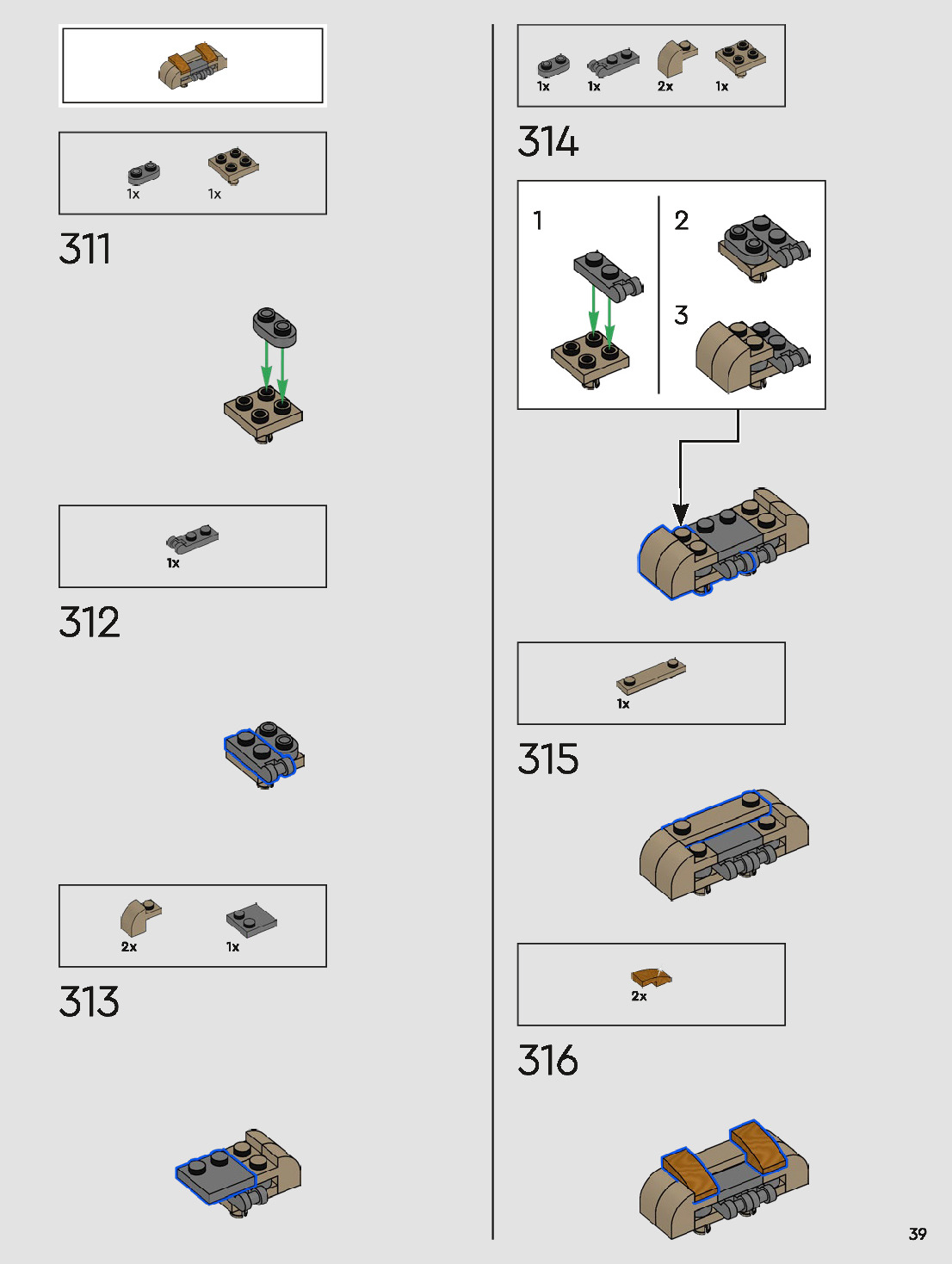 1x 1x

311

1x

312

2x 1x

313

1x 1x 2x 1x

314

1
2
3

1x

315

2x

316

39