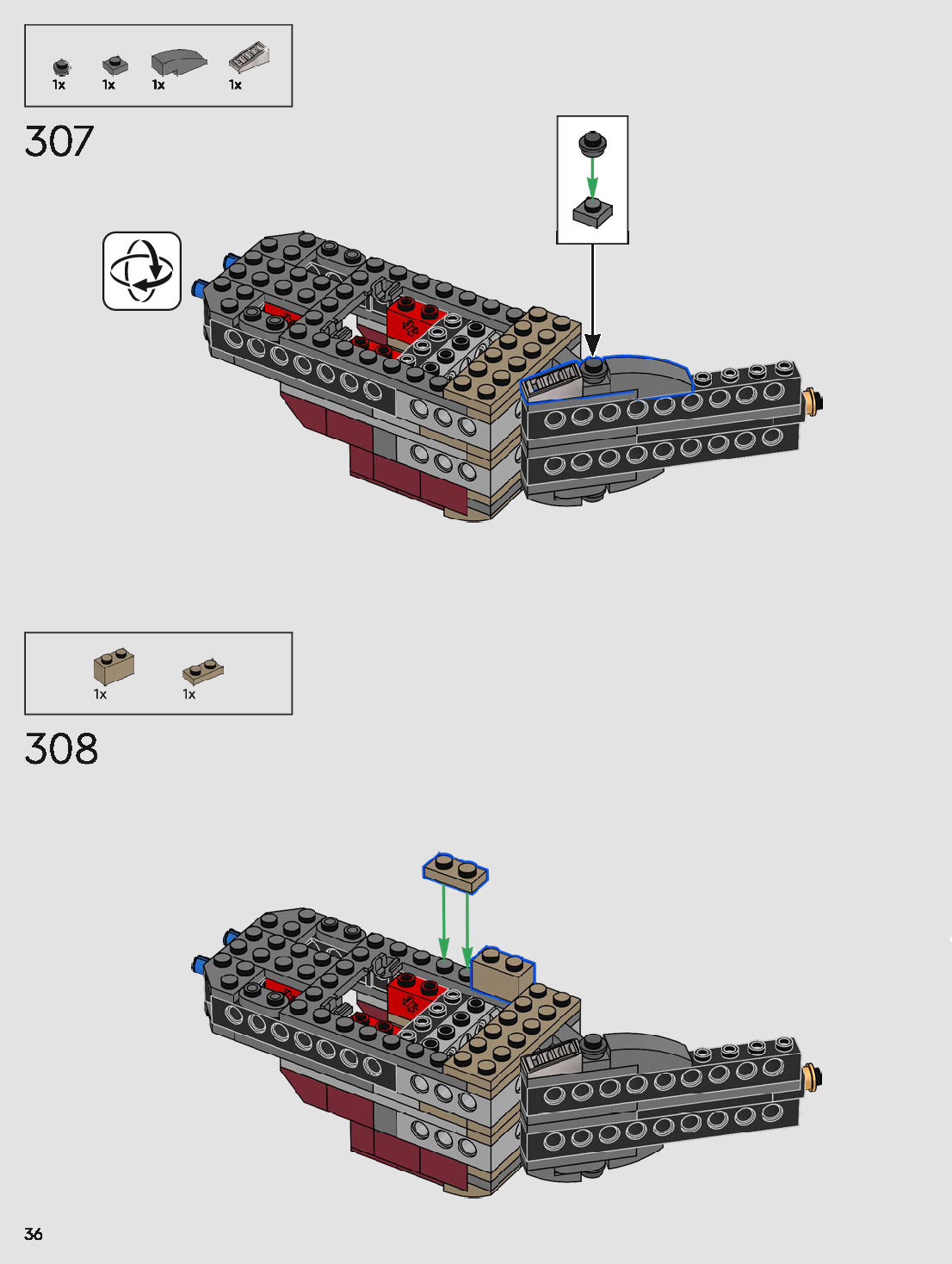 1x 1x 1x 1x

307

1x 1x

308

36