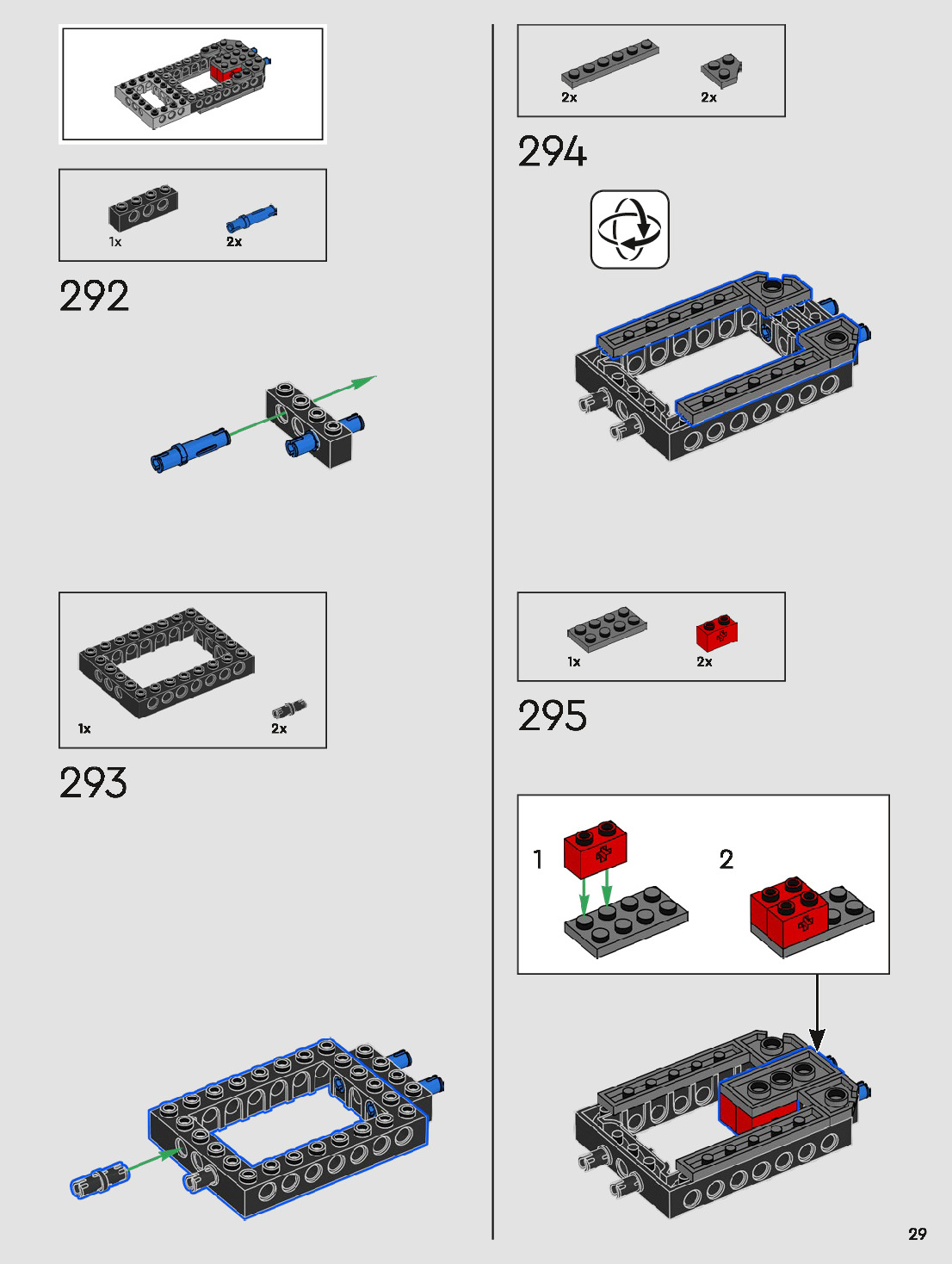 1x
2x
292

1x
2x
293

2x
2x
294

1x
2x
295

1
2

29