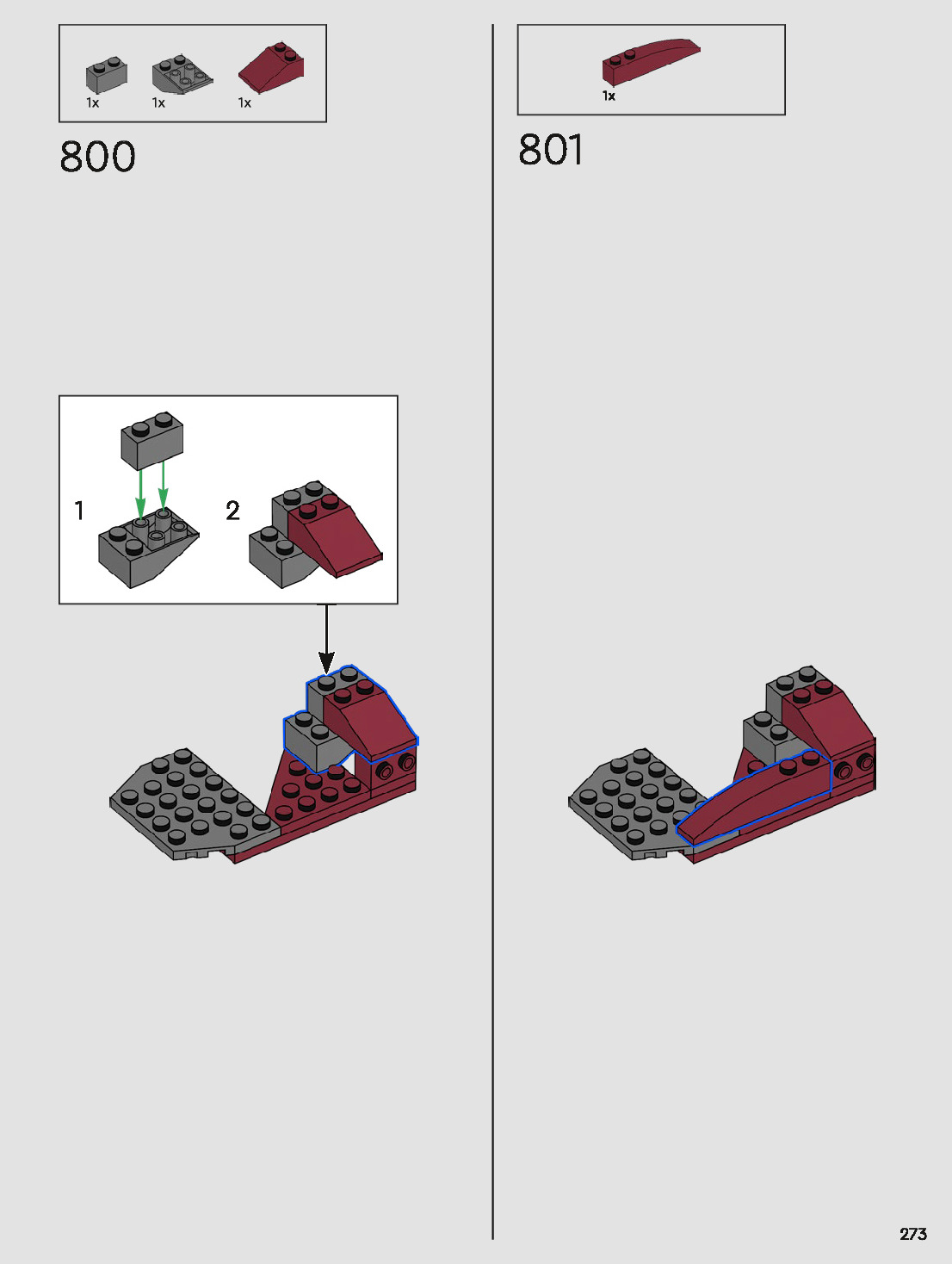 1x 1x 1x

800

1

2

1x

801

273