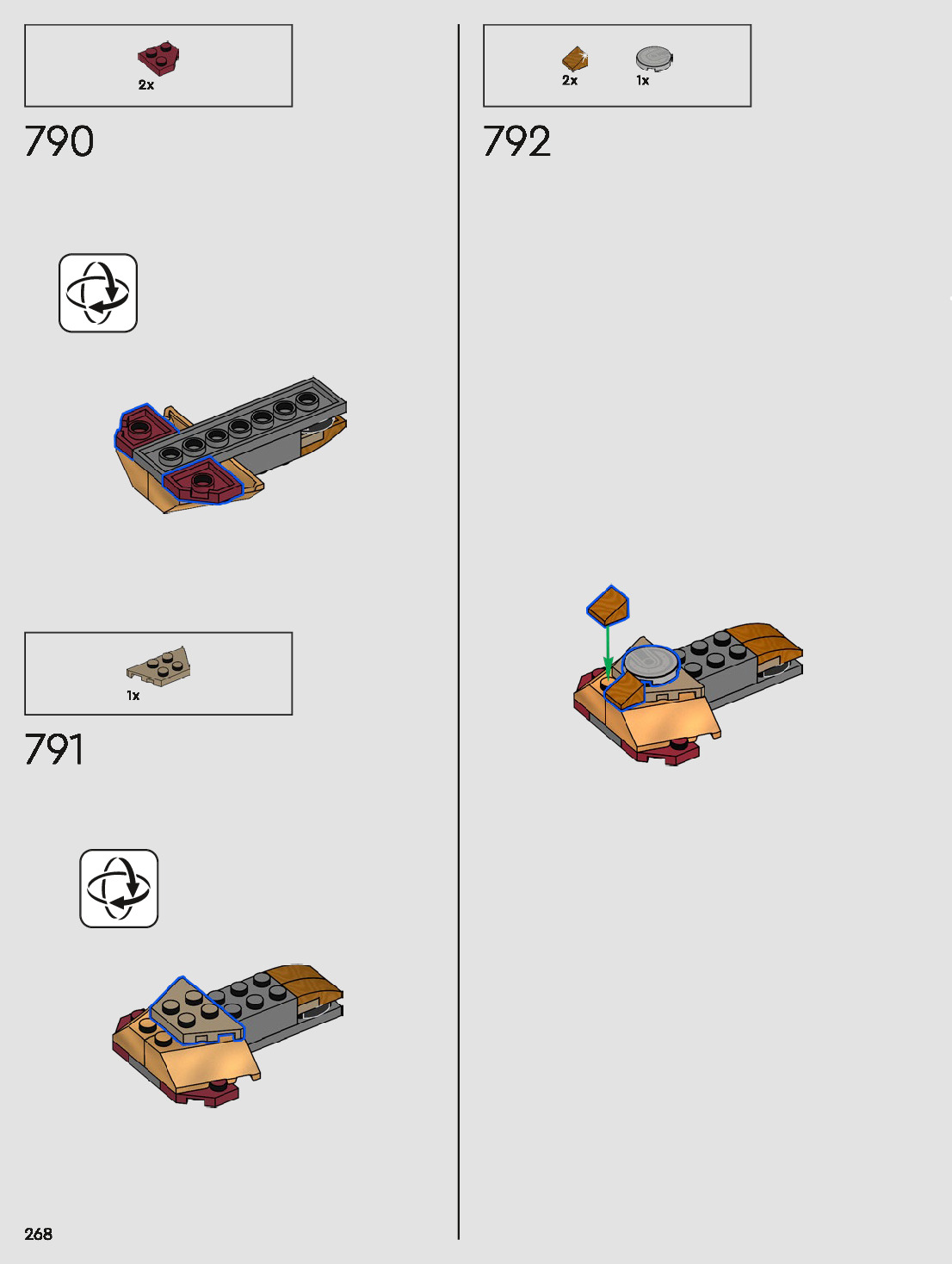 2x

790

1x

791

2x 1x

792

268