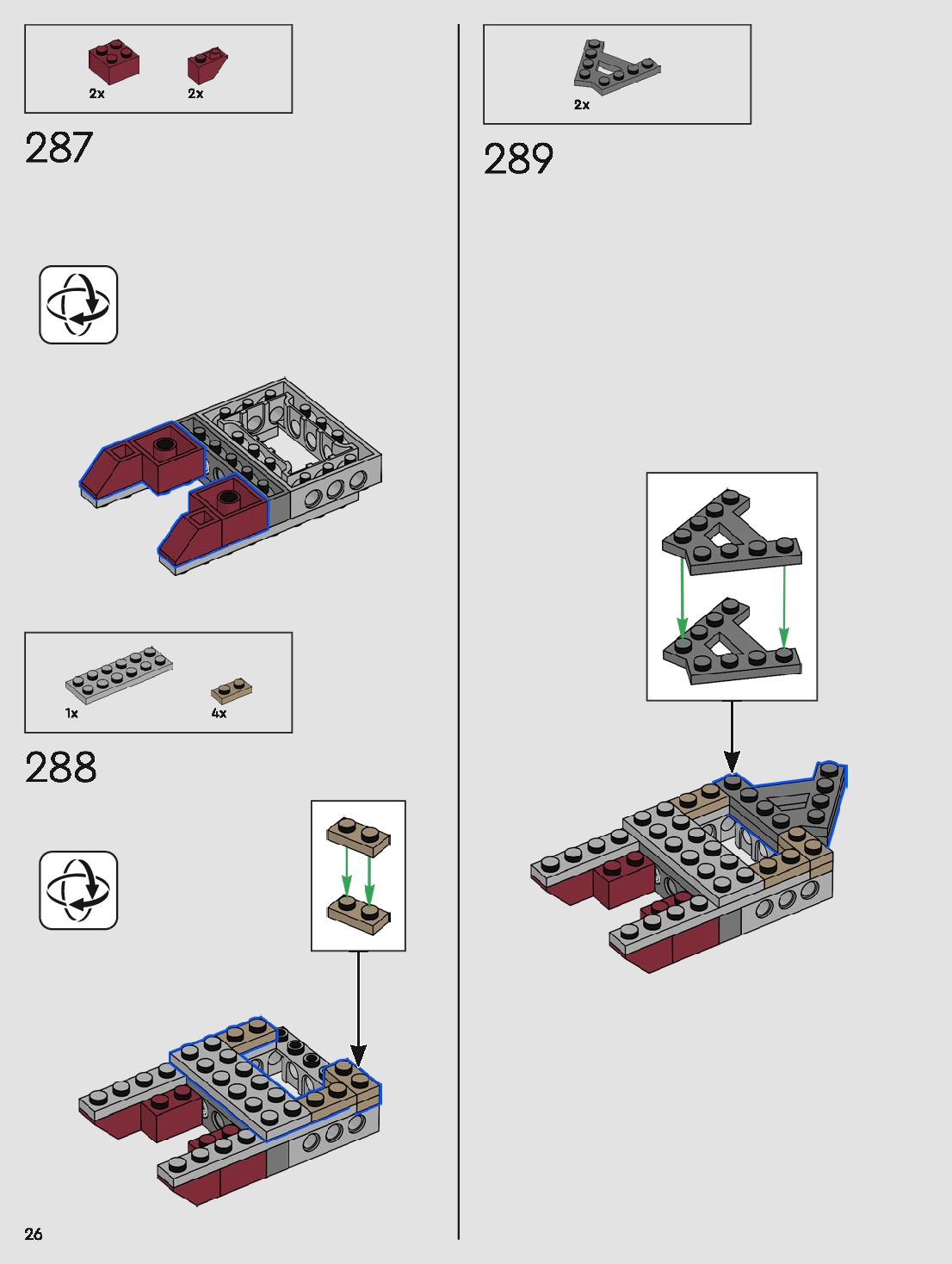 2x 2x

287

1x 4x

288

26

2x

289