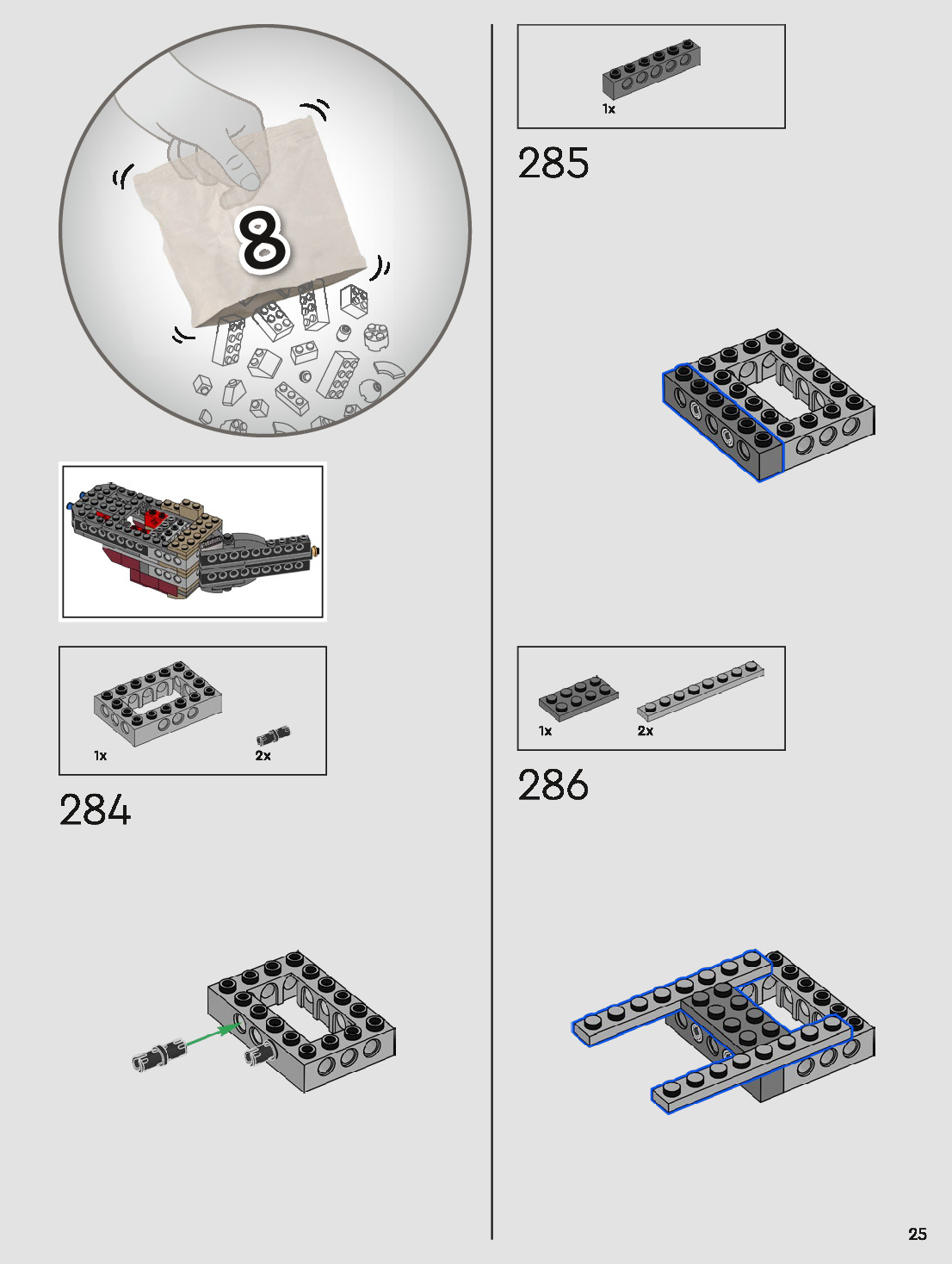 8

1x

2x

284

1x

285

1x

2x

286

25