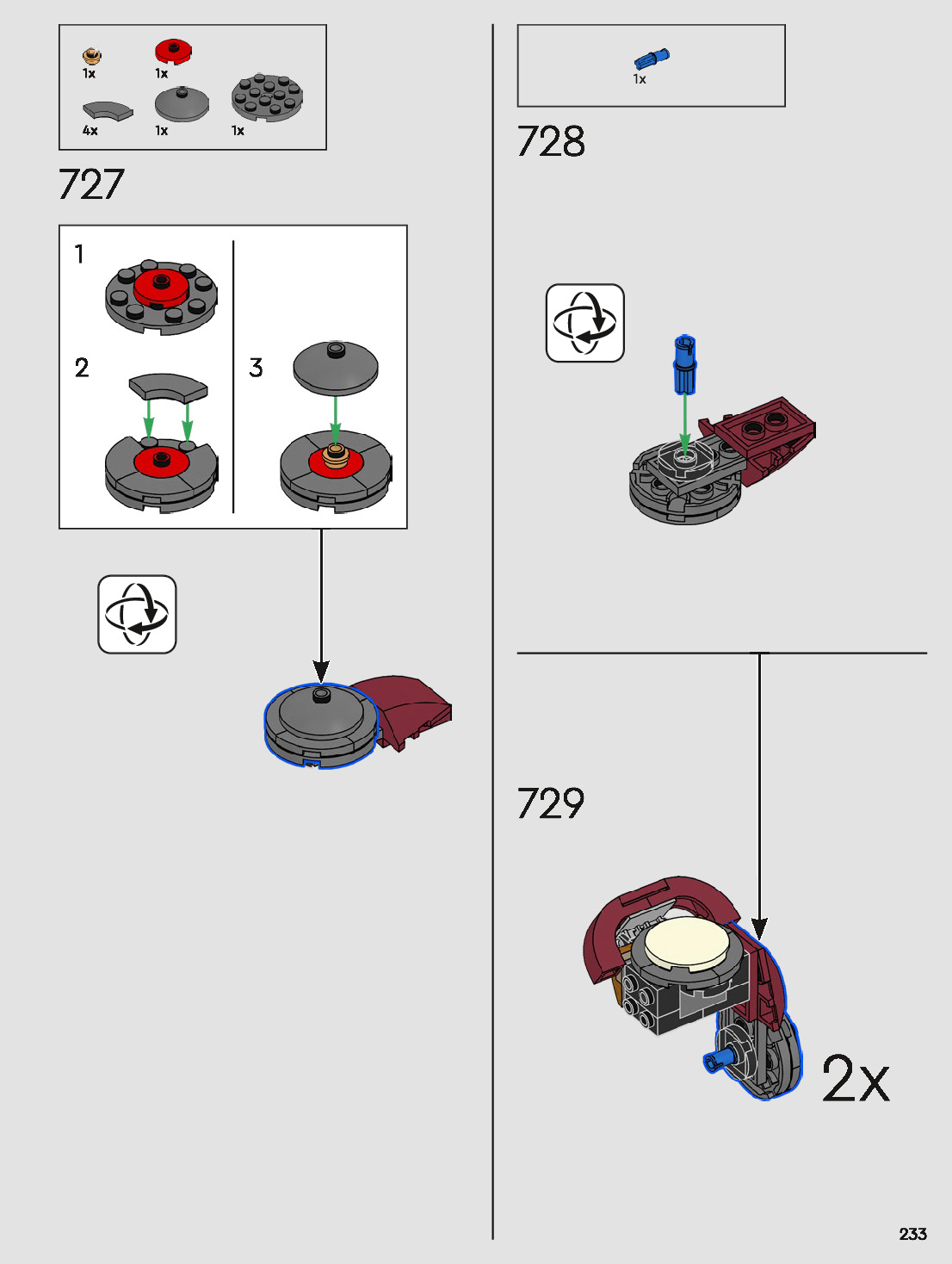 1x 1x
4x 1x 1x

727

1

2

3

1x

728

729

2x

233