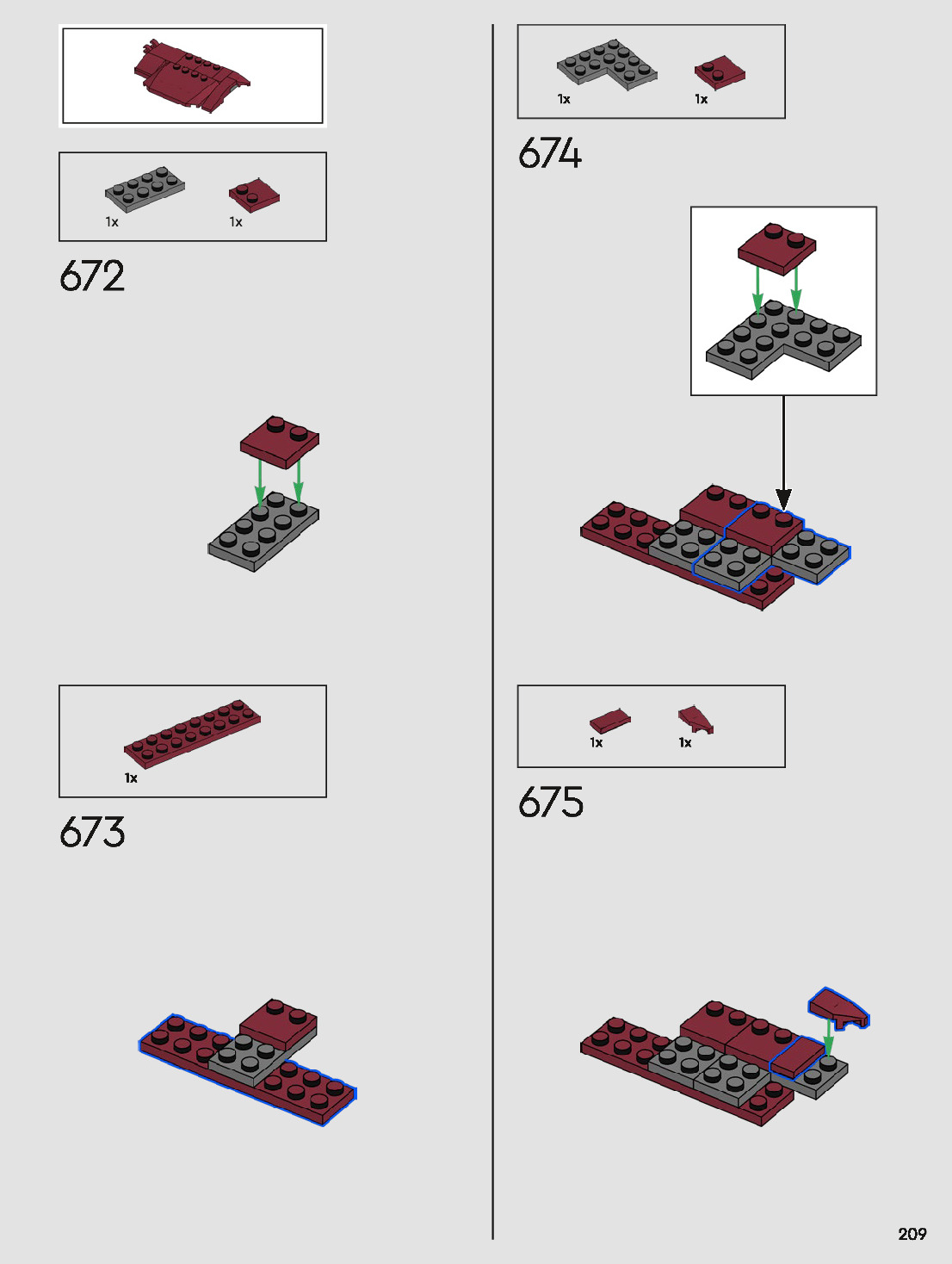 1x 1x

672

1x

673

1x 1x

674

1x 1x

675

209