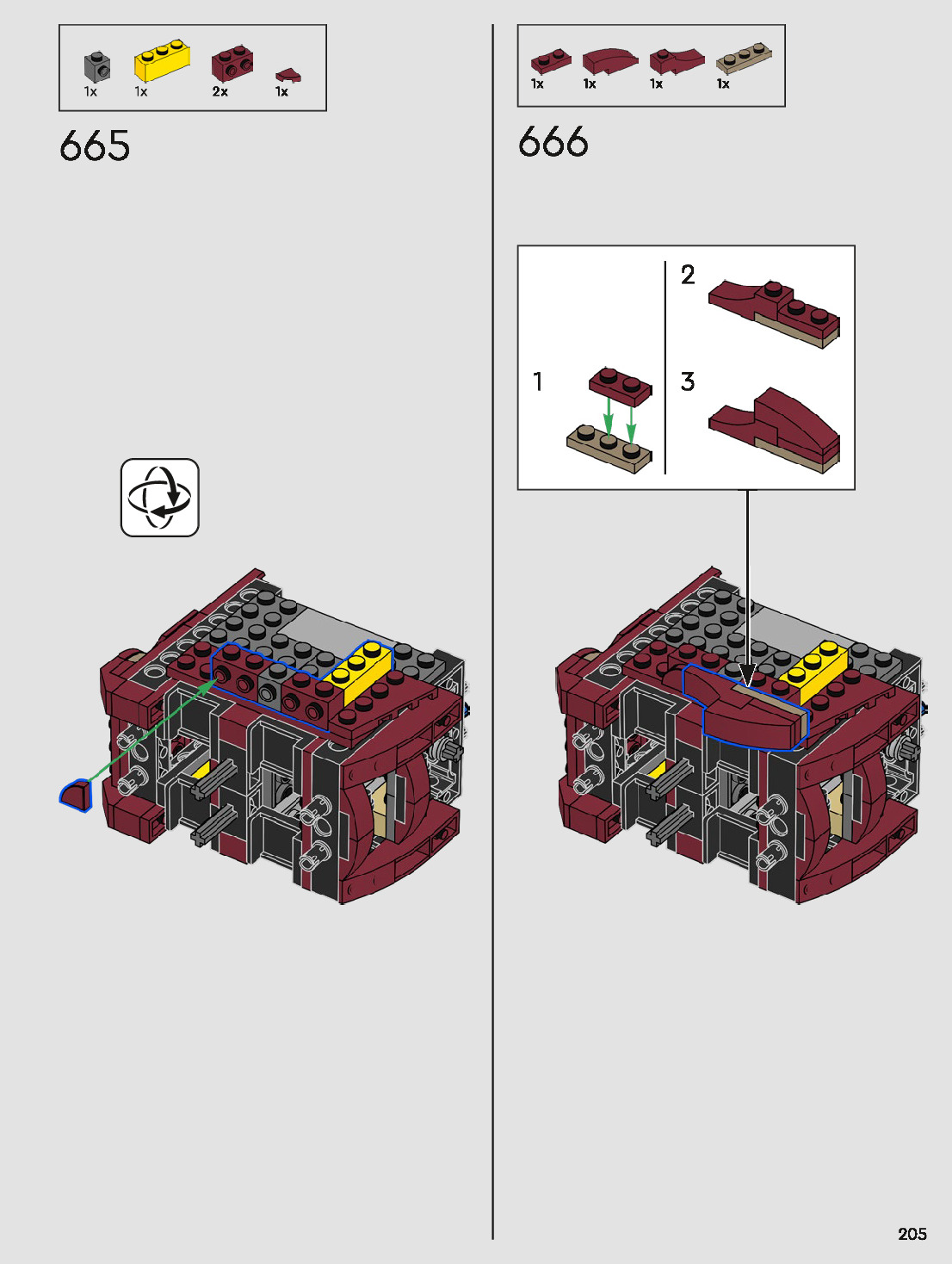 1x 1x 2x 1x

665

1x 1x 1x 1x

666

1

2

3

205