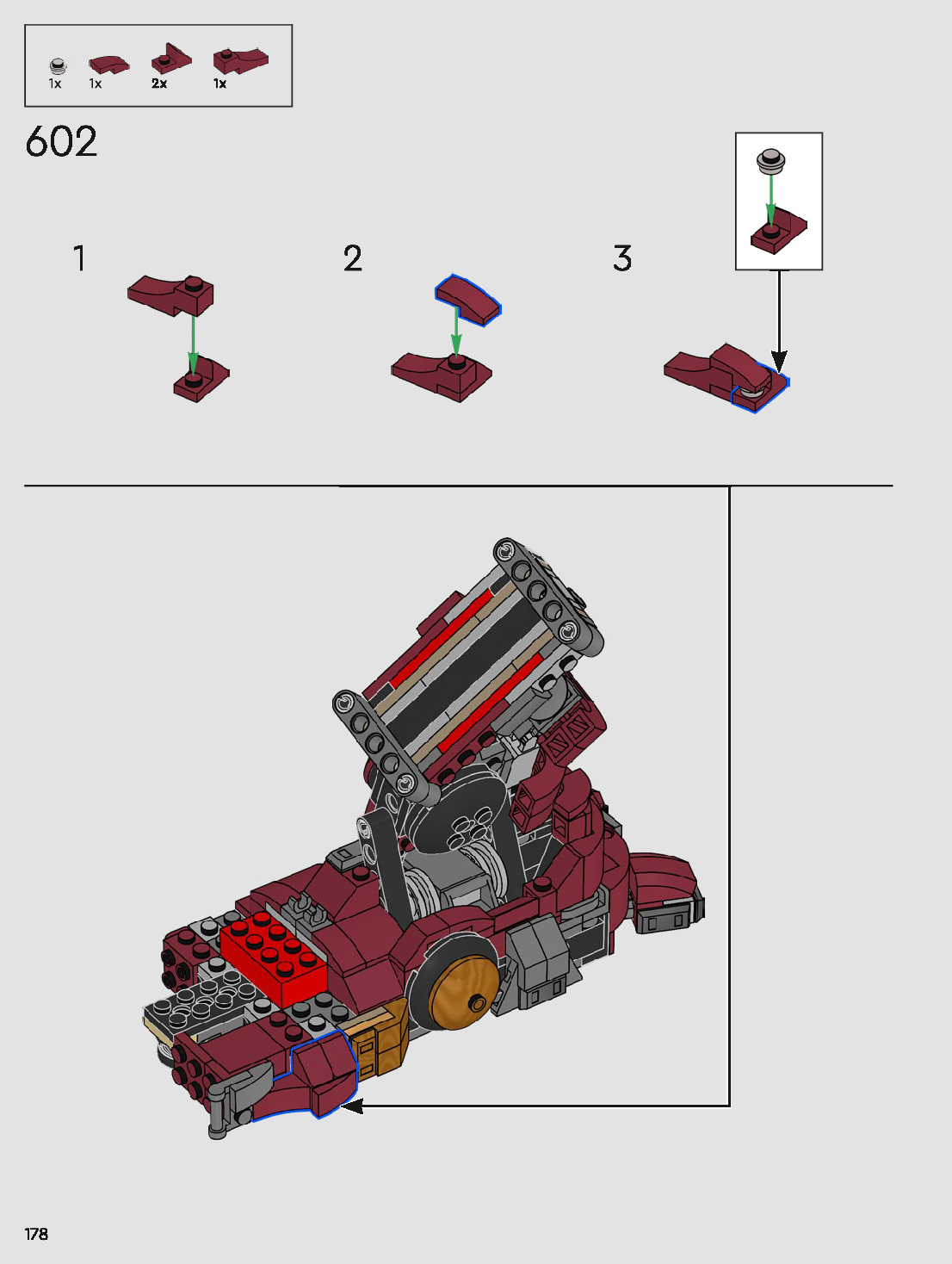 1x 1x 2x 1x

602

1

2

3

178