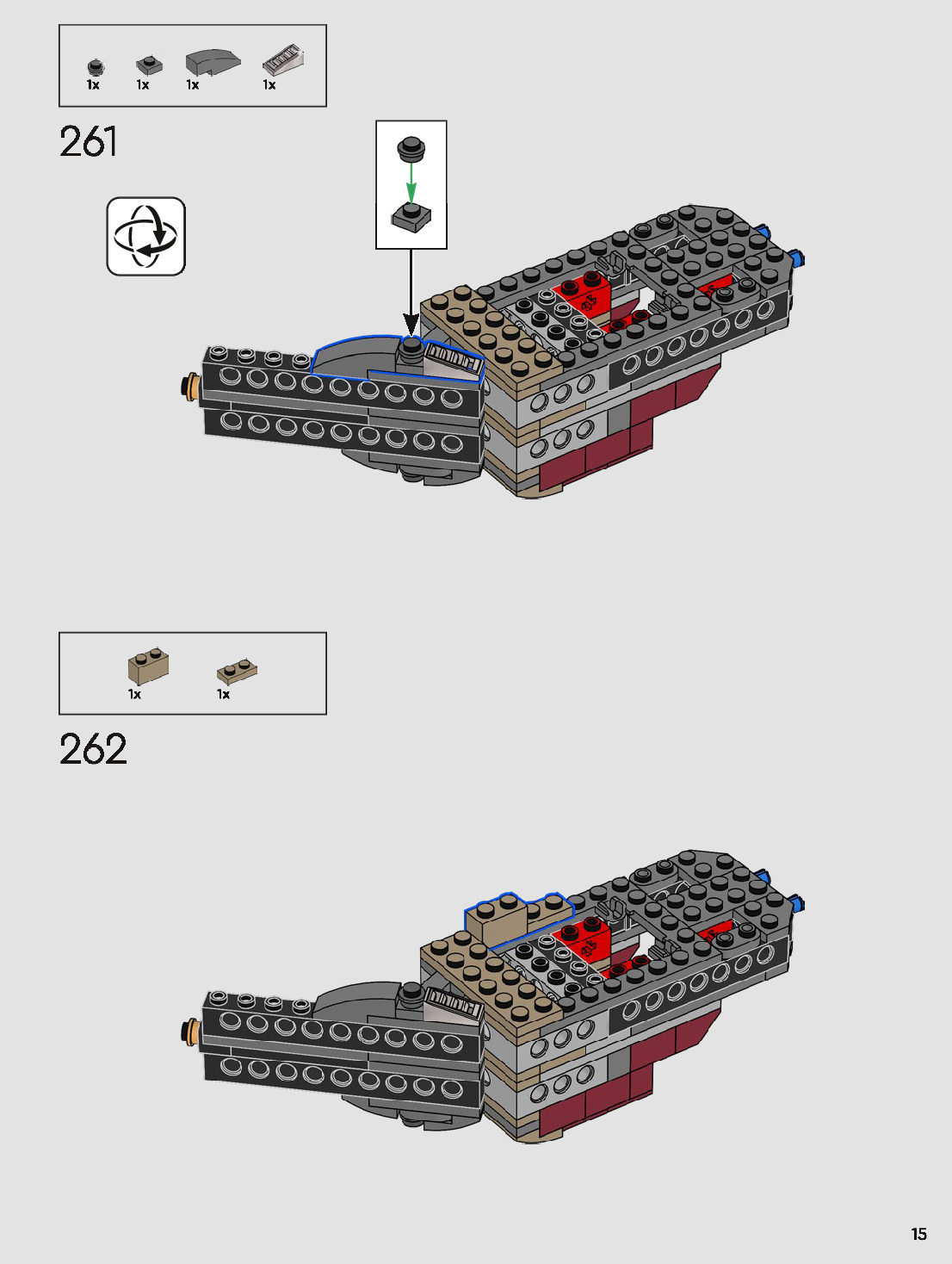 1x 1x 1x 1x

261

1x 1x

262

15