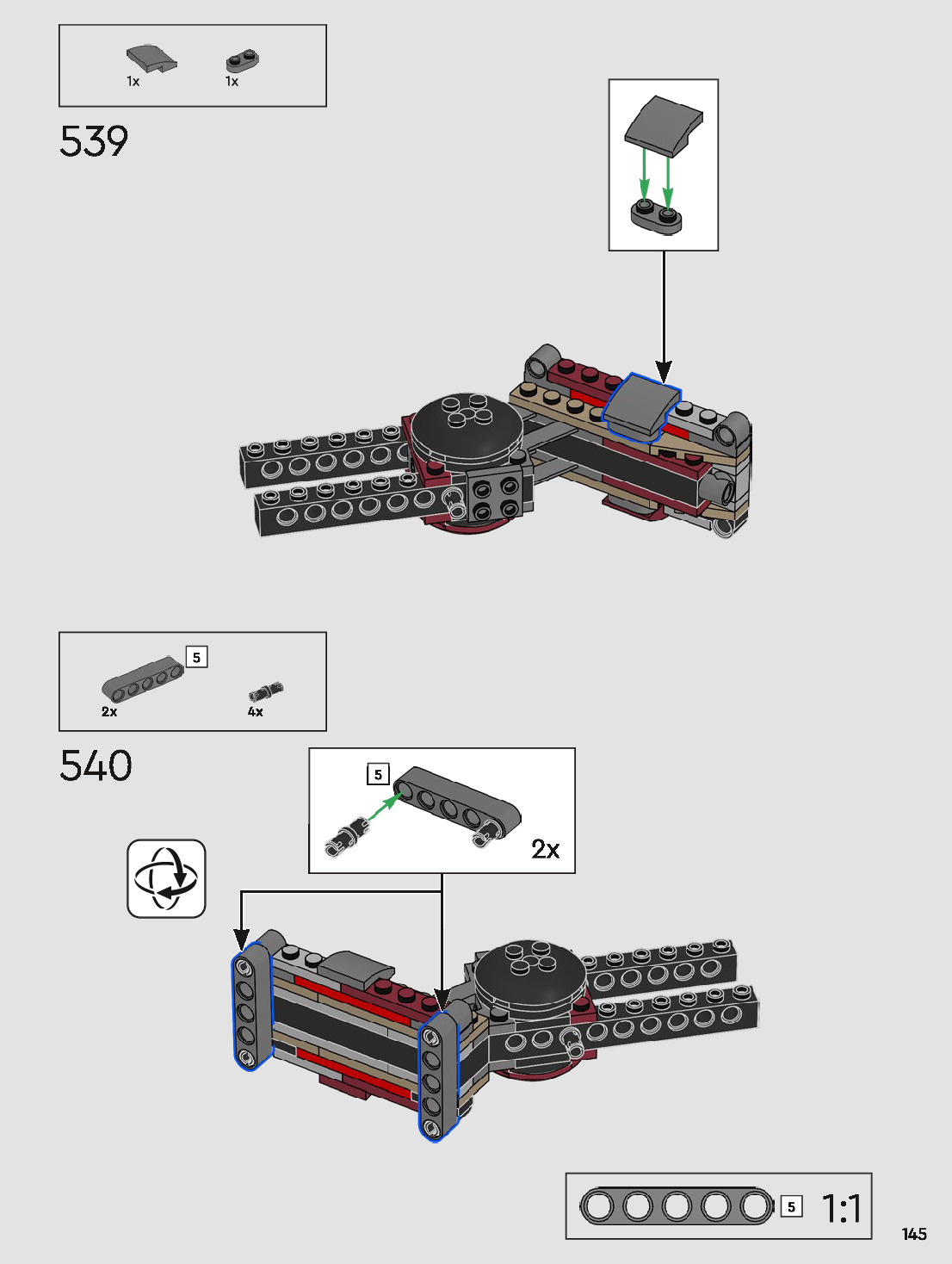 1x 1x

539

5

2x 4x

540

5

2x

5 1:1

145