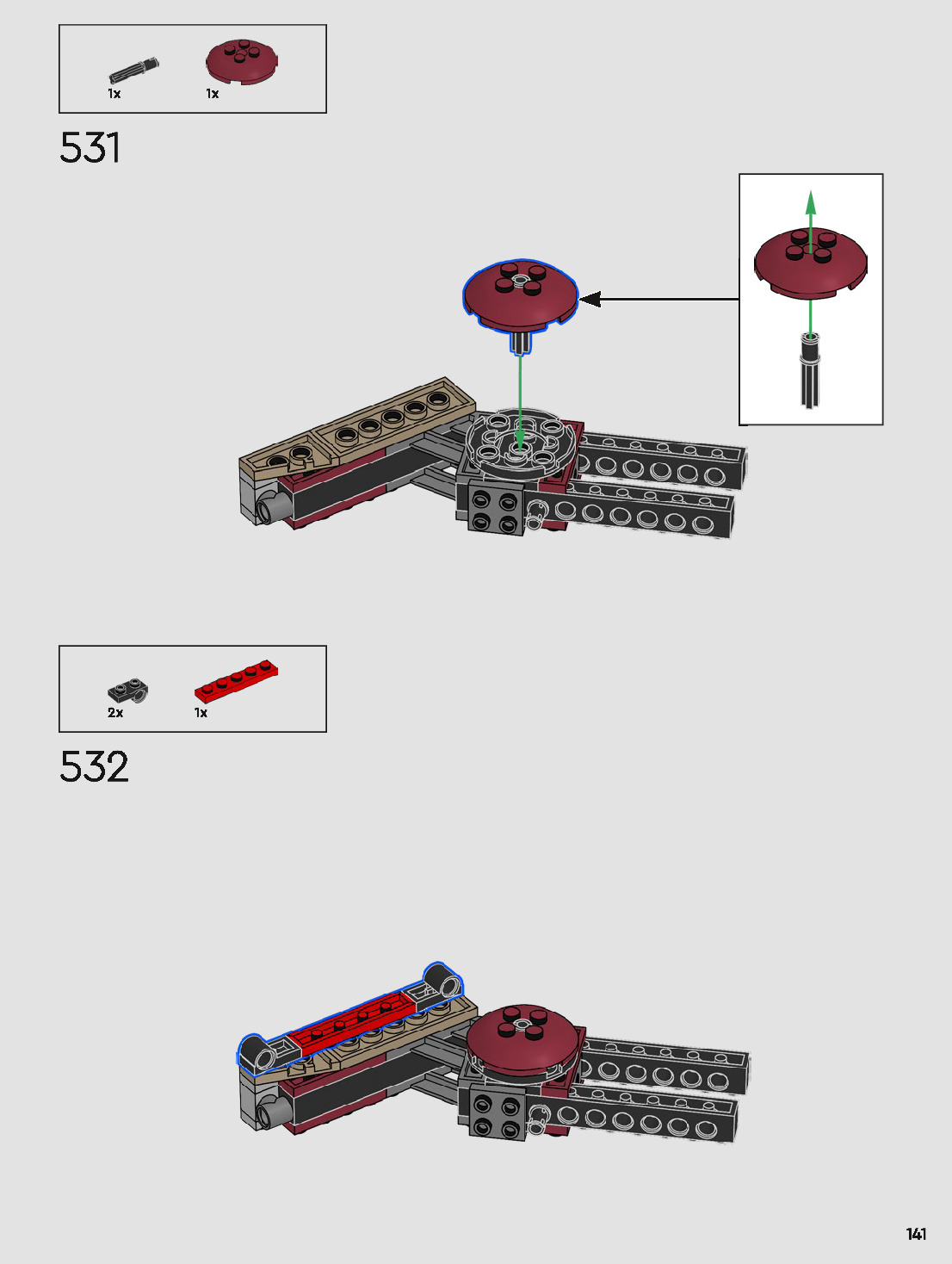 1x 1x

531

2x 1x

532

141