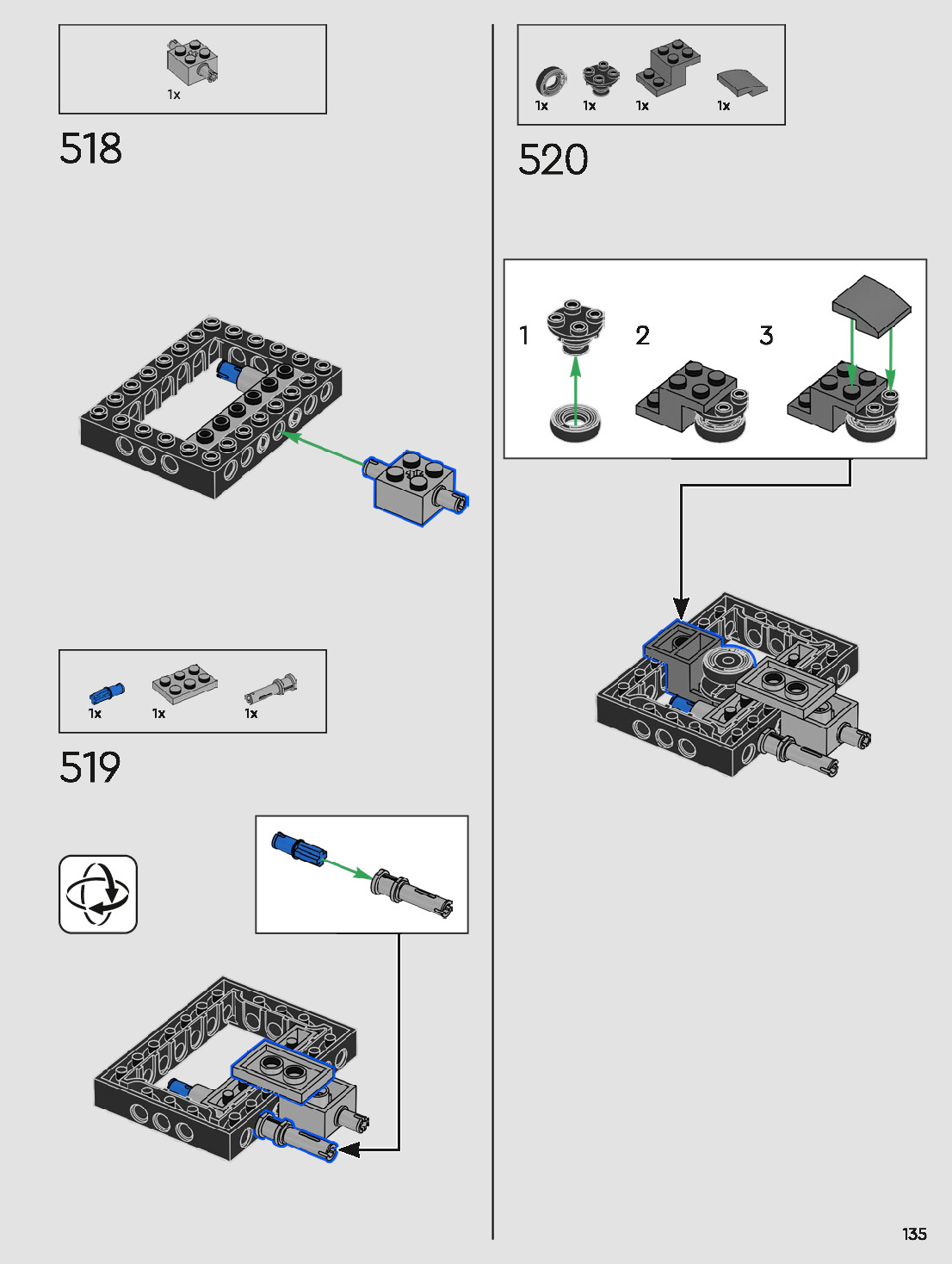 1x

518

1x 1x 1x

519

1x 1x 1x 1x

520

1

2

3

135