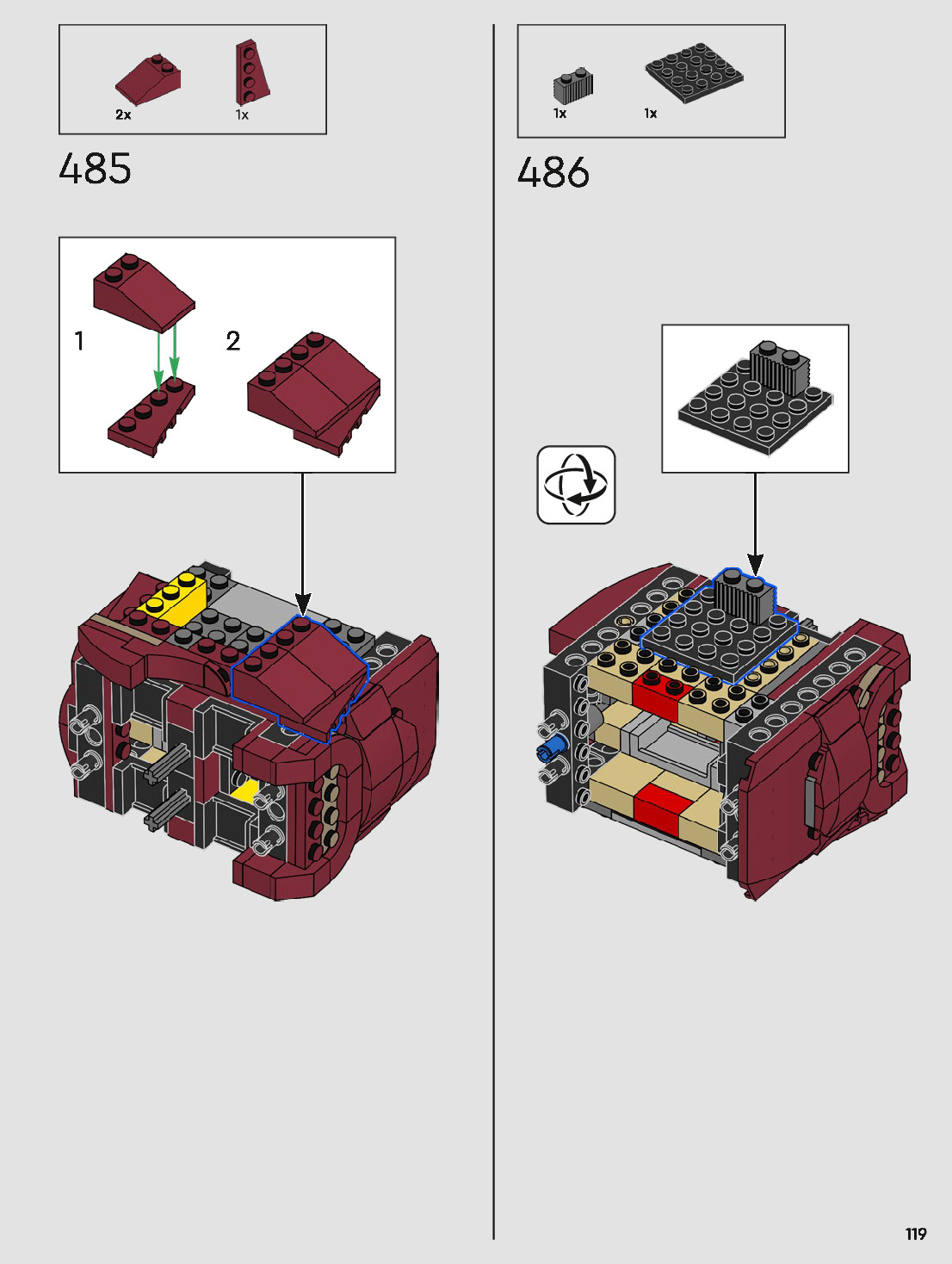 2x
1x

485

1

2

1x
1x

486

119