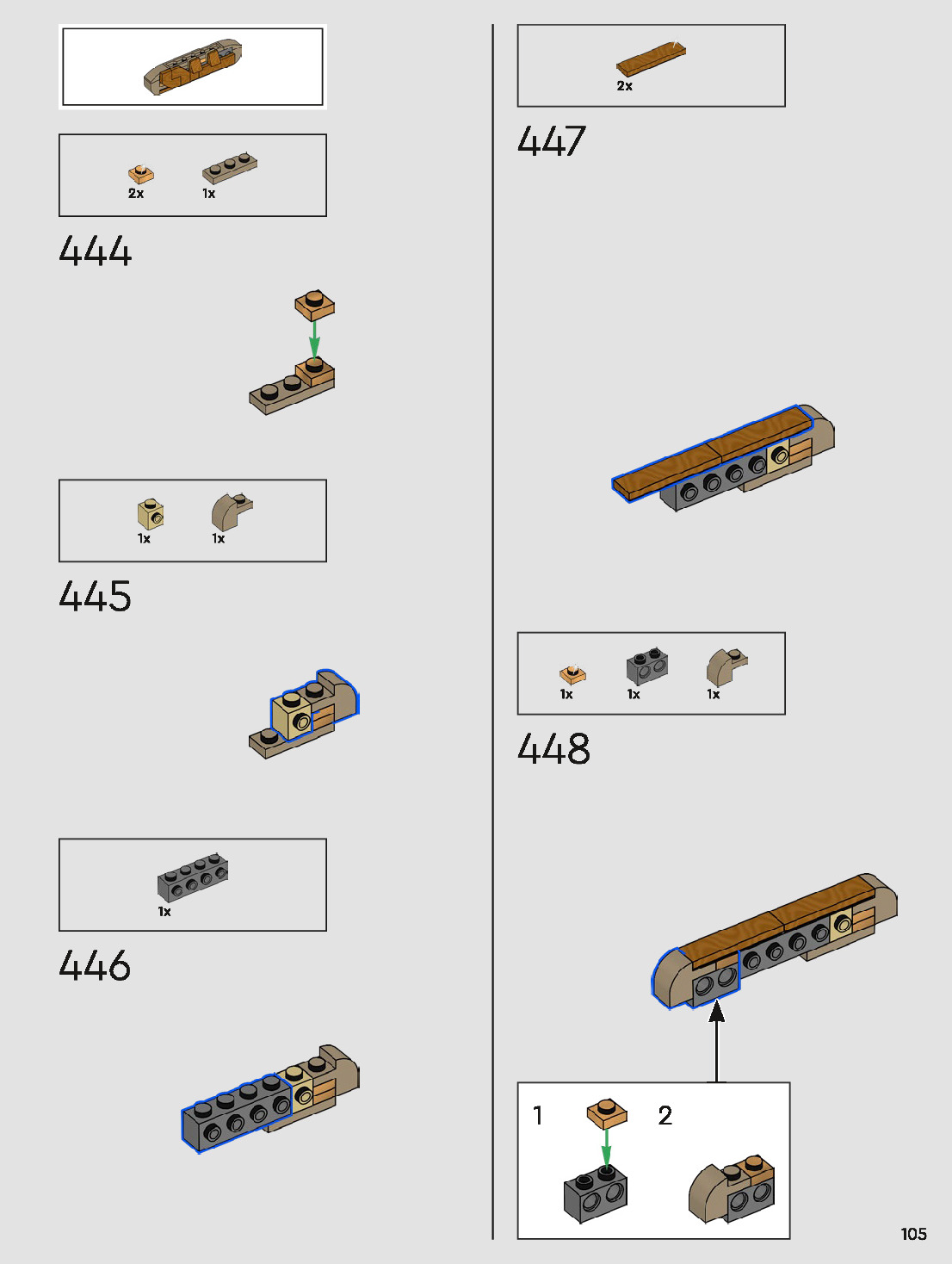 2x
1x
444

1x
1x
445

1x
446

2x
447

1x
1x
1x
448

1
2

105