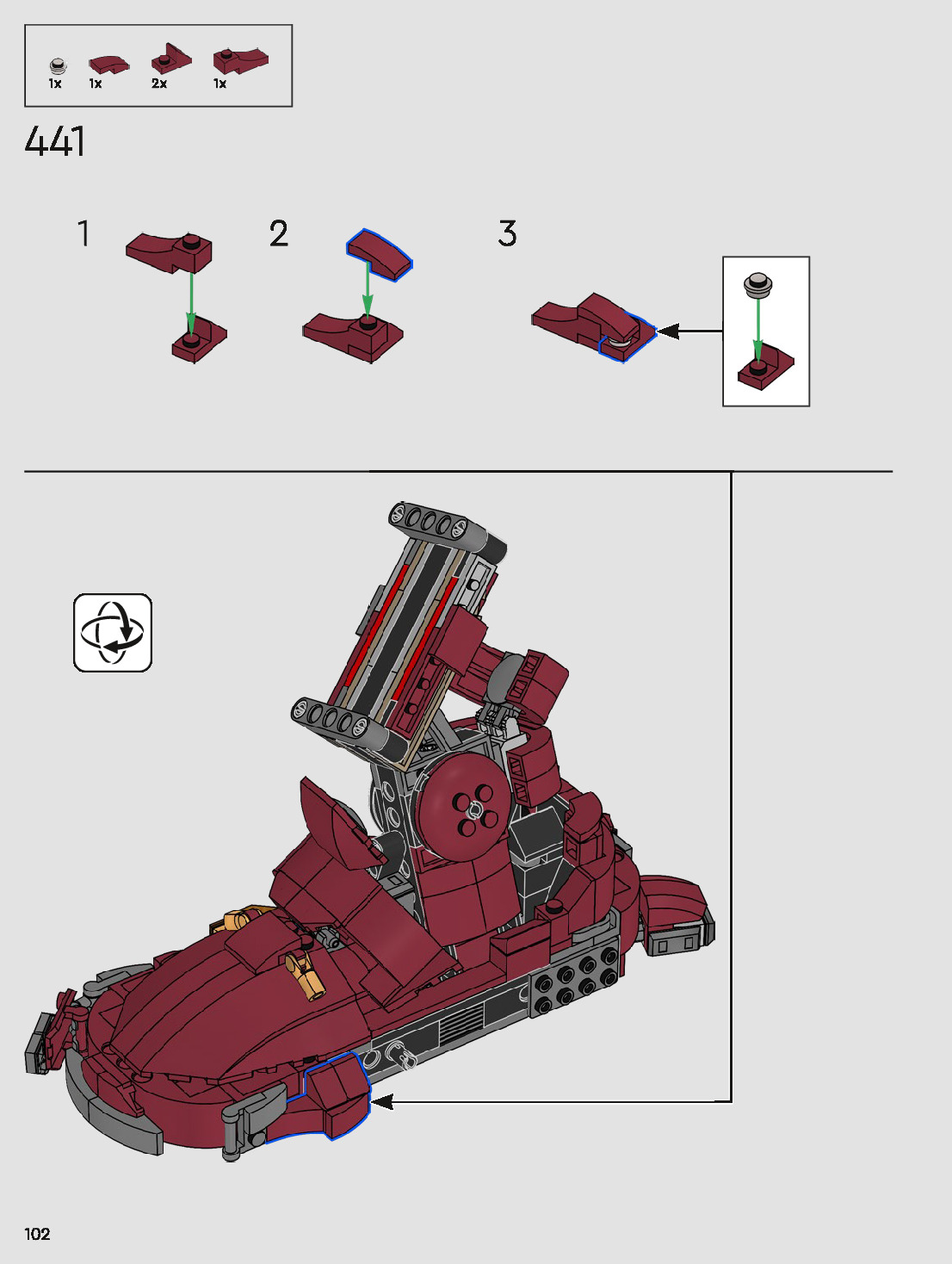 1x 1x 2x 1x

441

1

2

3

102