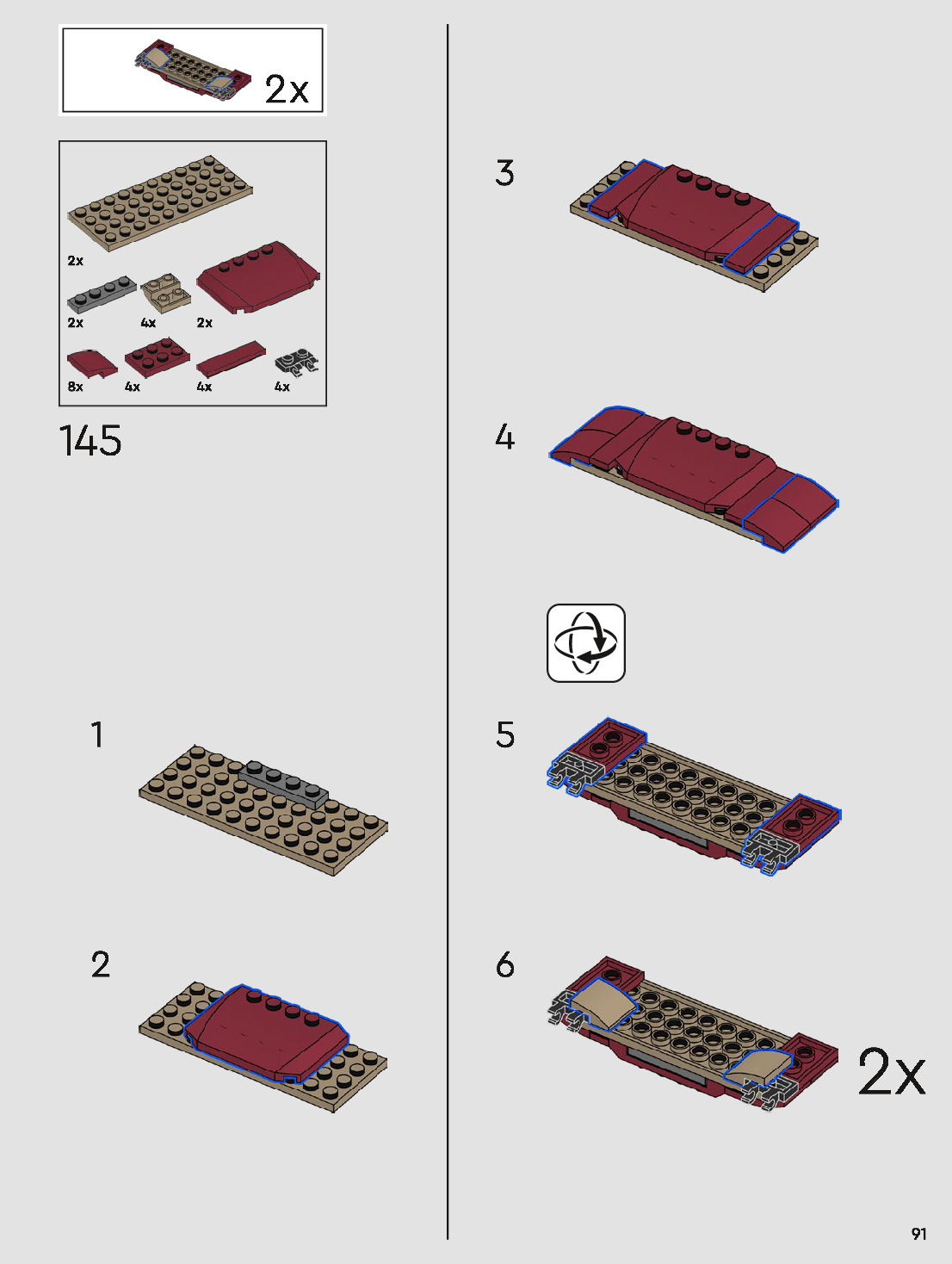 2x

2x
2x
4x
2x
8x
4x
4x
4x

145

1

2

3

4

5

6

2x

91