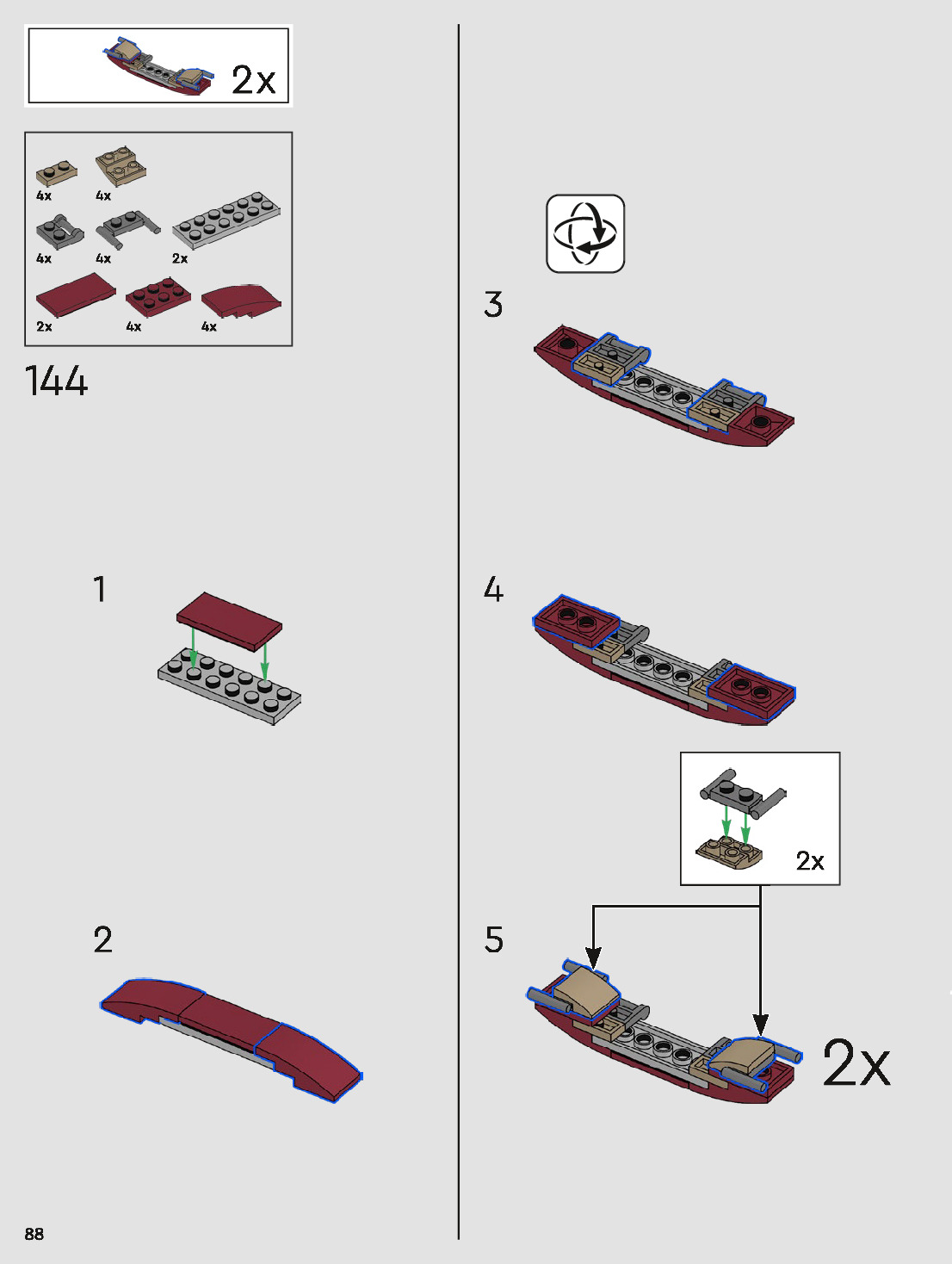 2x

4x
4x
4x
4x
2x
2x
4x
4x

144

1

2

3

4

2x

5

2x

88