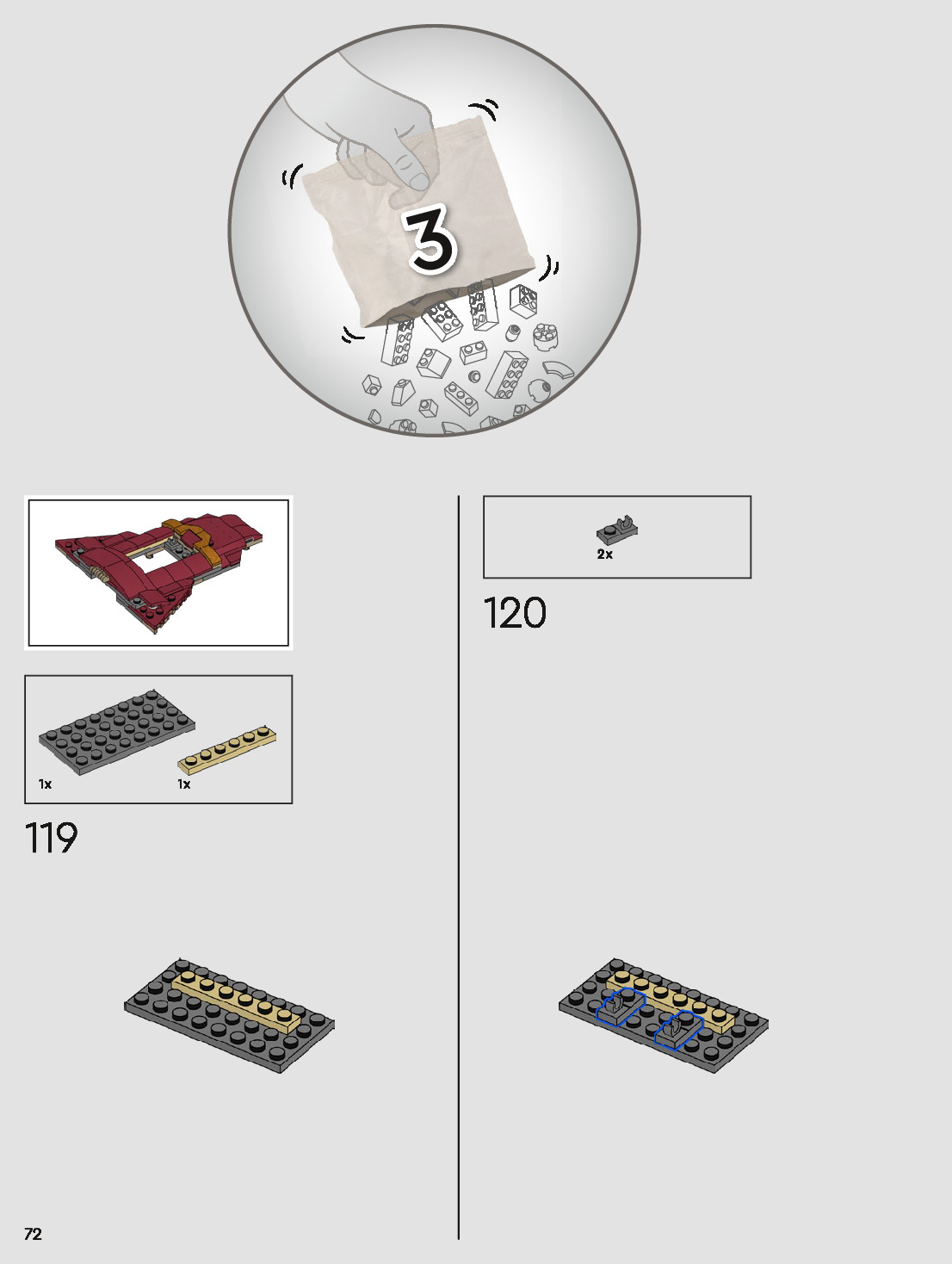 3

1x

1x

119

2x

120

72