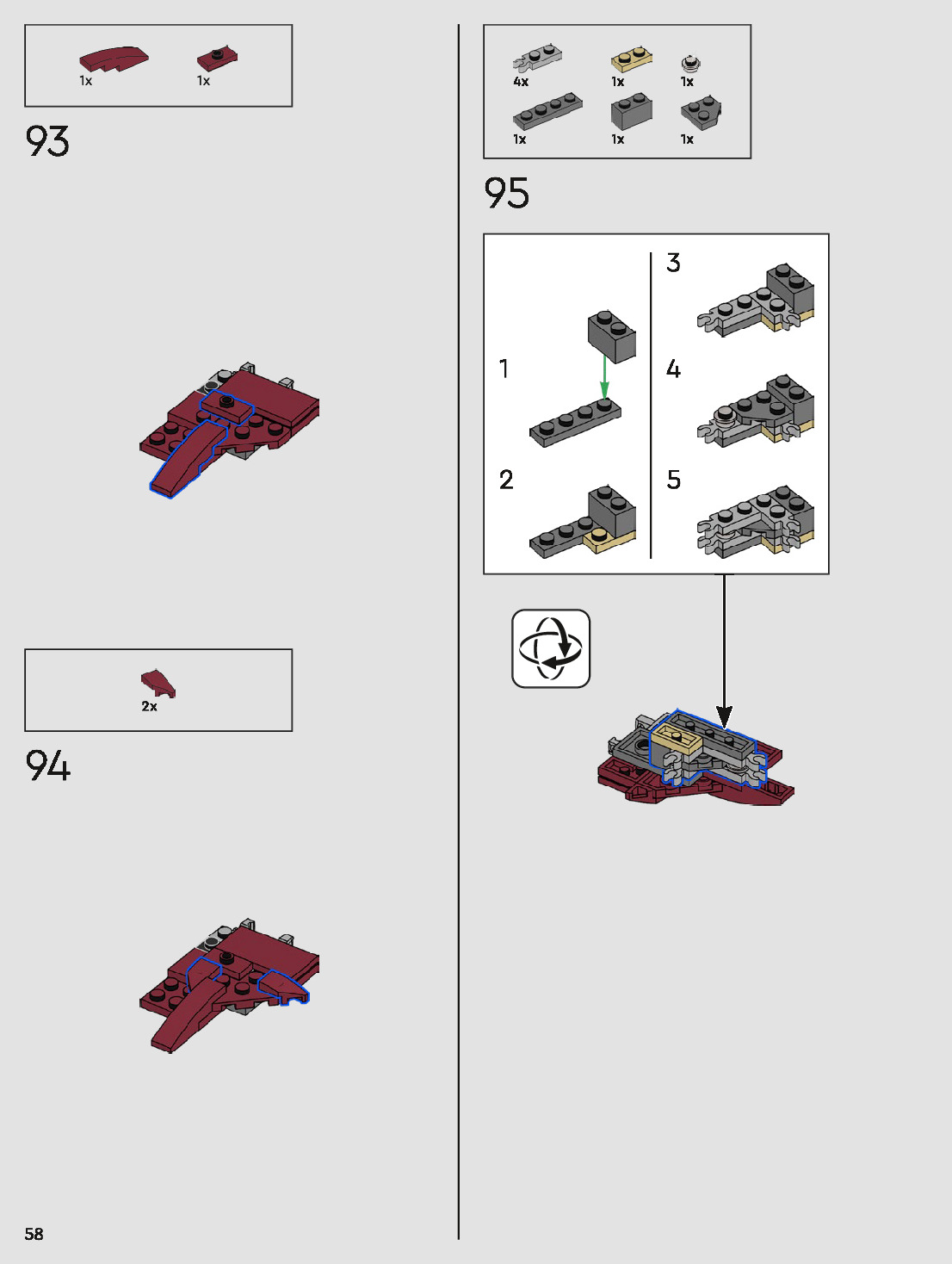 1x 1x

93

2x

94

4x 1x 1x
1x 1x 1x

95

1
2
3
4
5

58