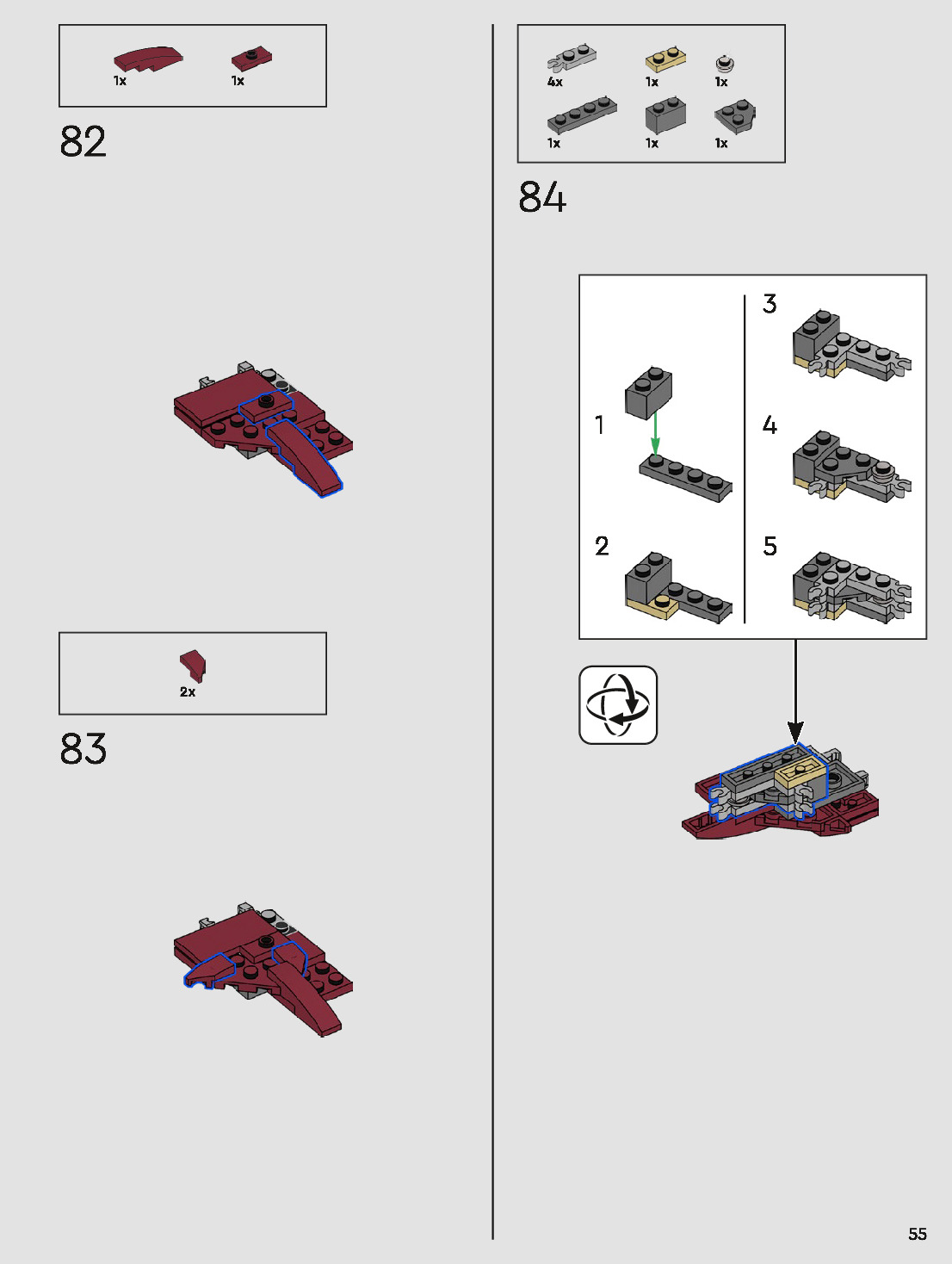 1x 1x

82

2x

83

4x 1x 1x

1x 1x 1x

84

1

2

3

4

5

55