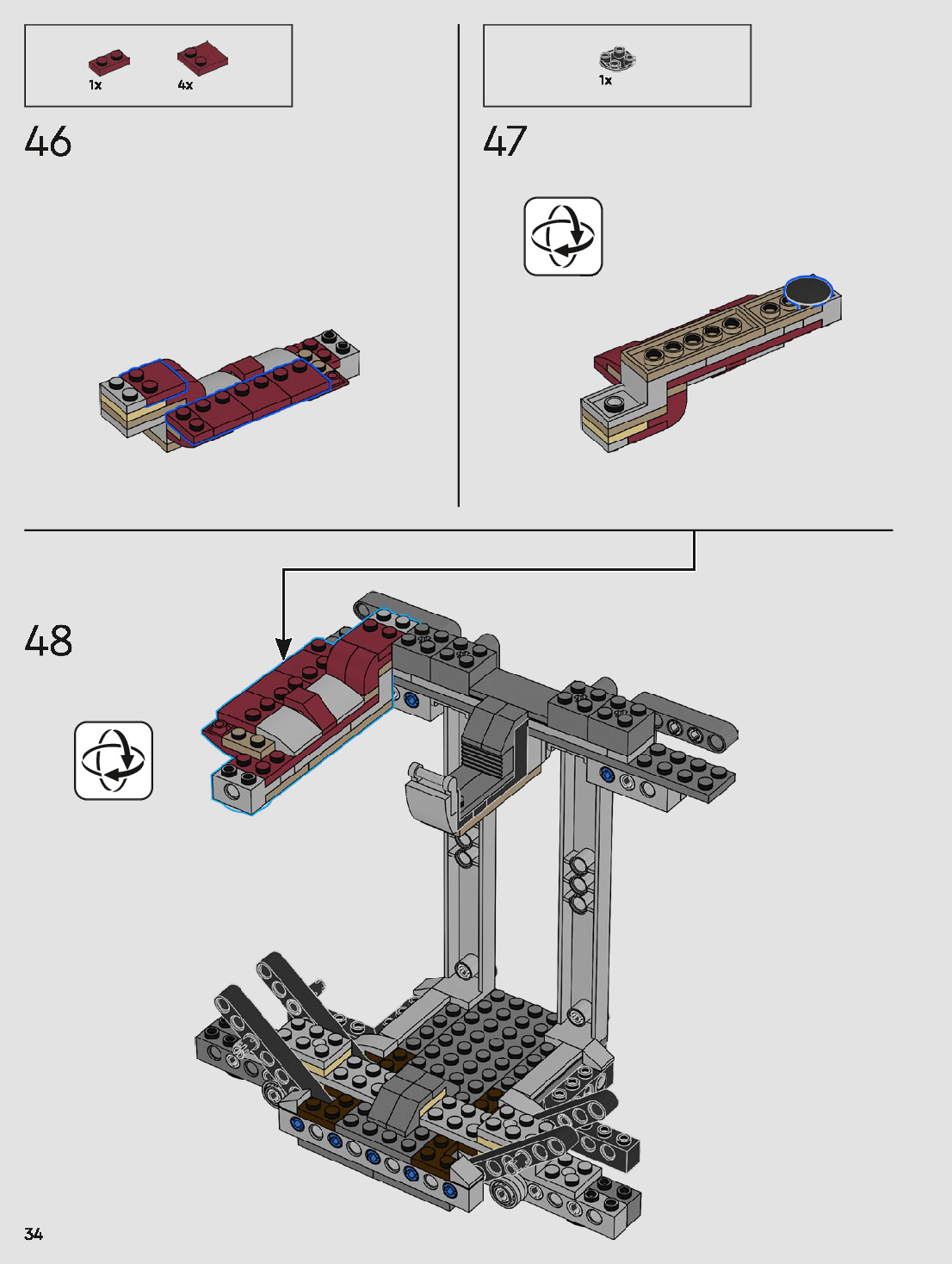 1x 4x

46

1x

47

48

34