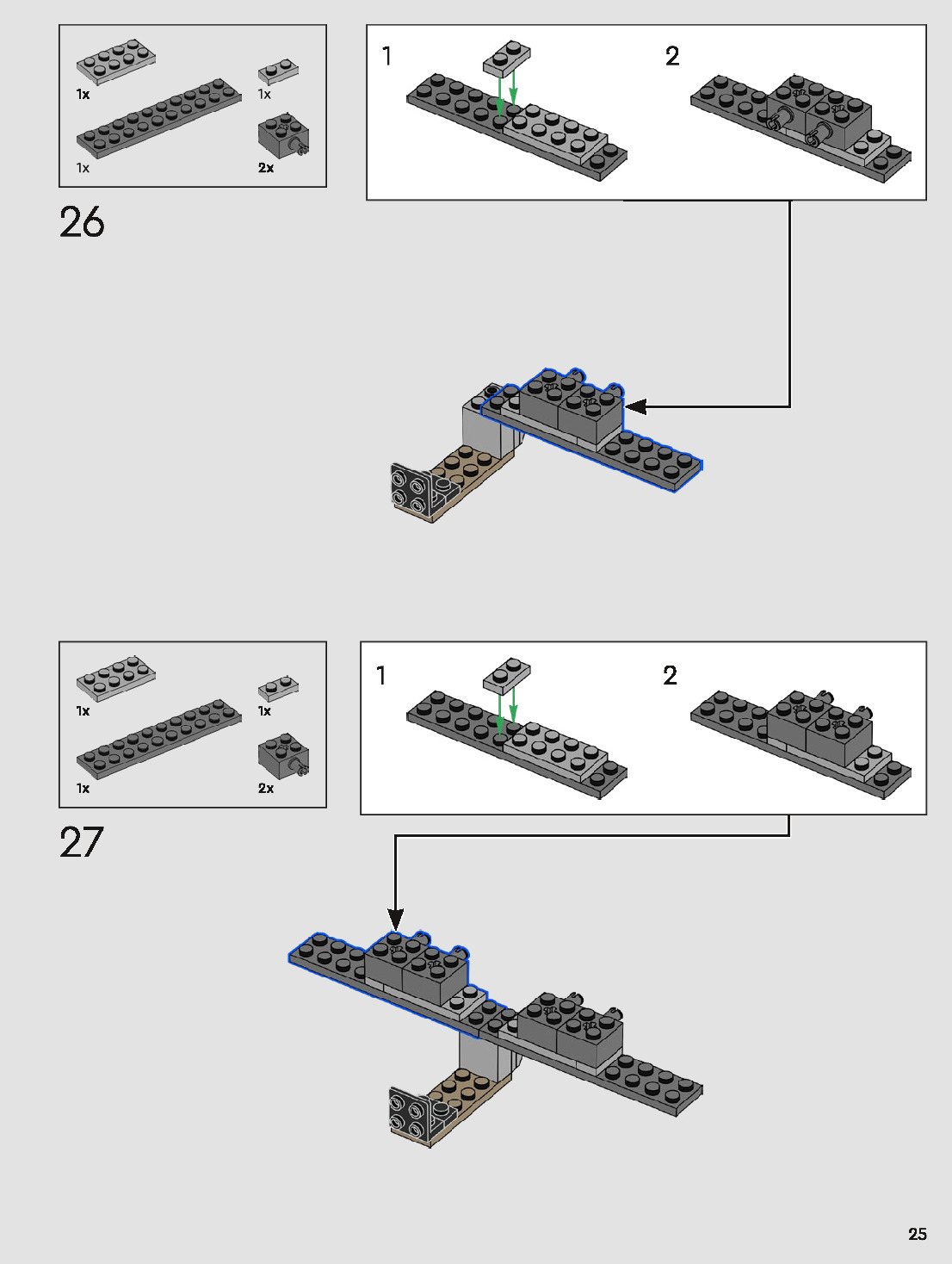 1x
1x
1x
2x

26

1
2

1x
1x
1x
2x

27

1
2

25