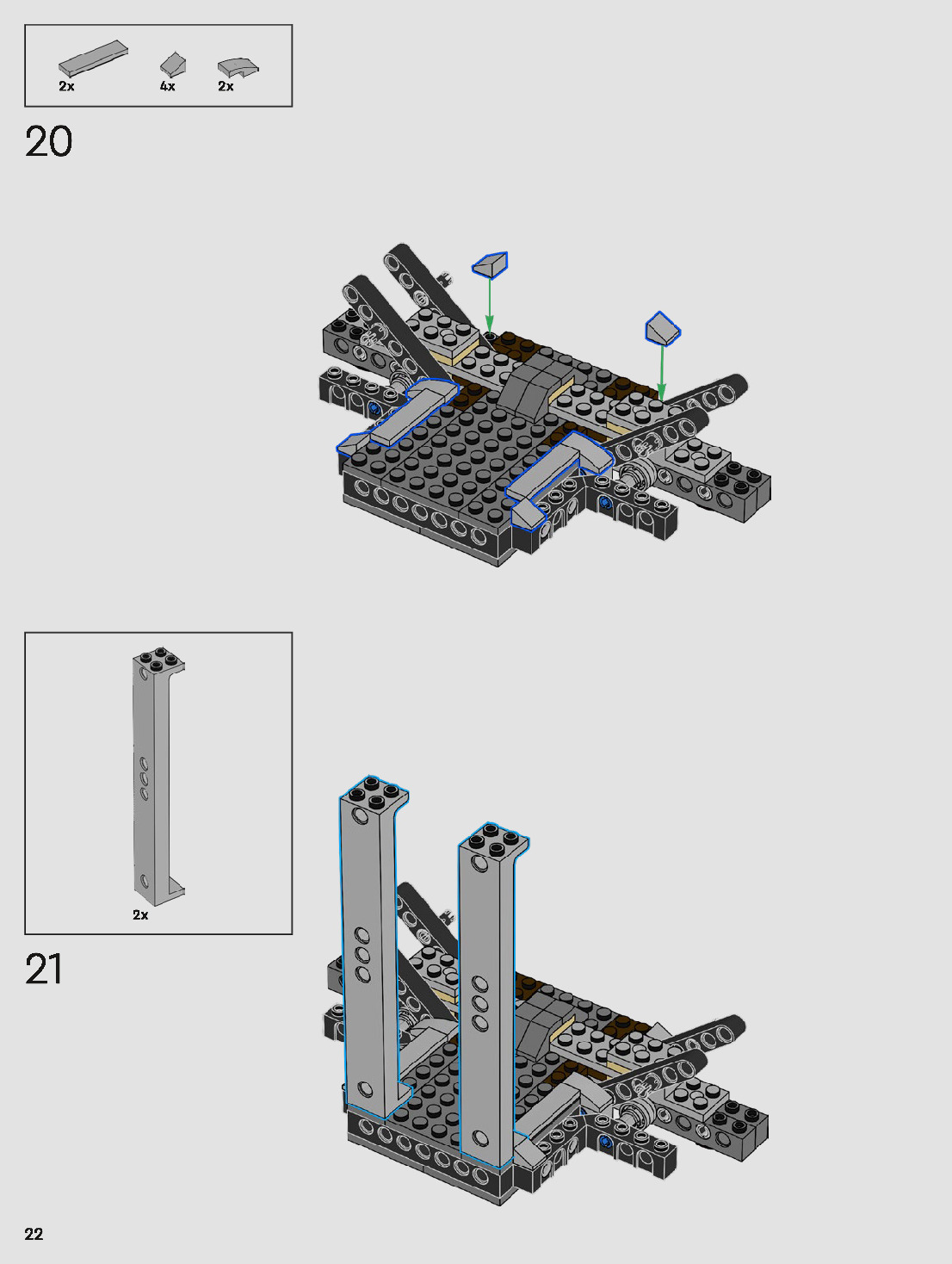 2x 4x 2x

20

2x

21

22