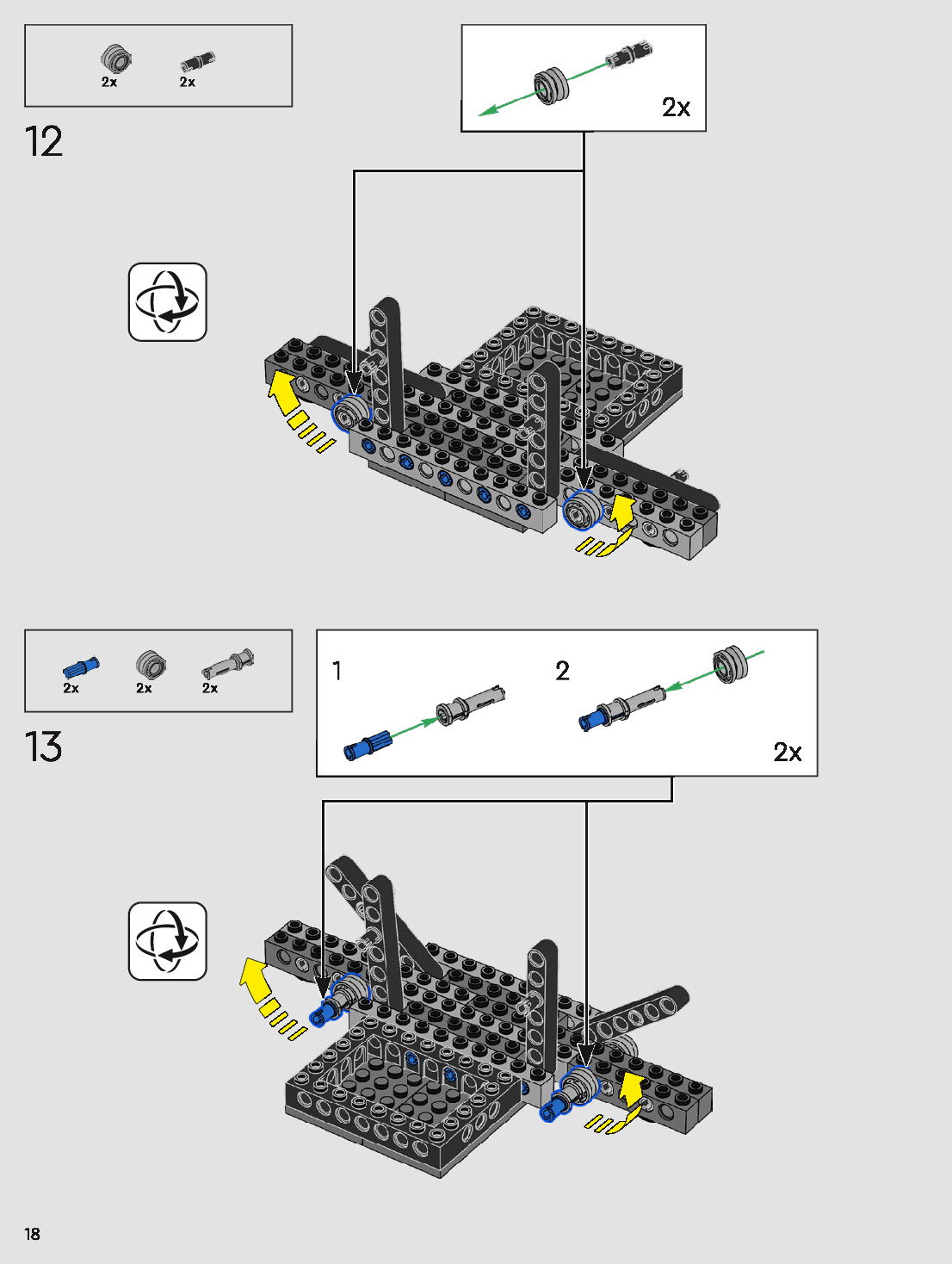 2x 2x

12

2x

2x 2x 2x

13

1

2

2x

18