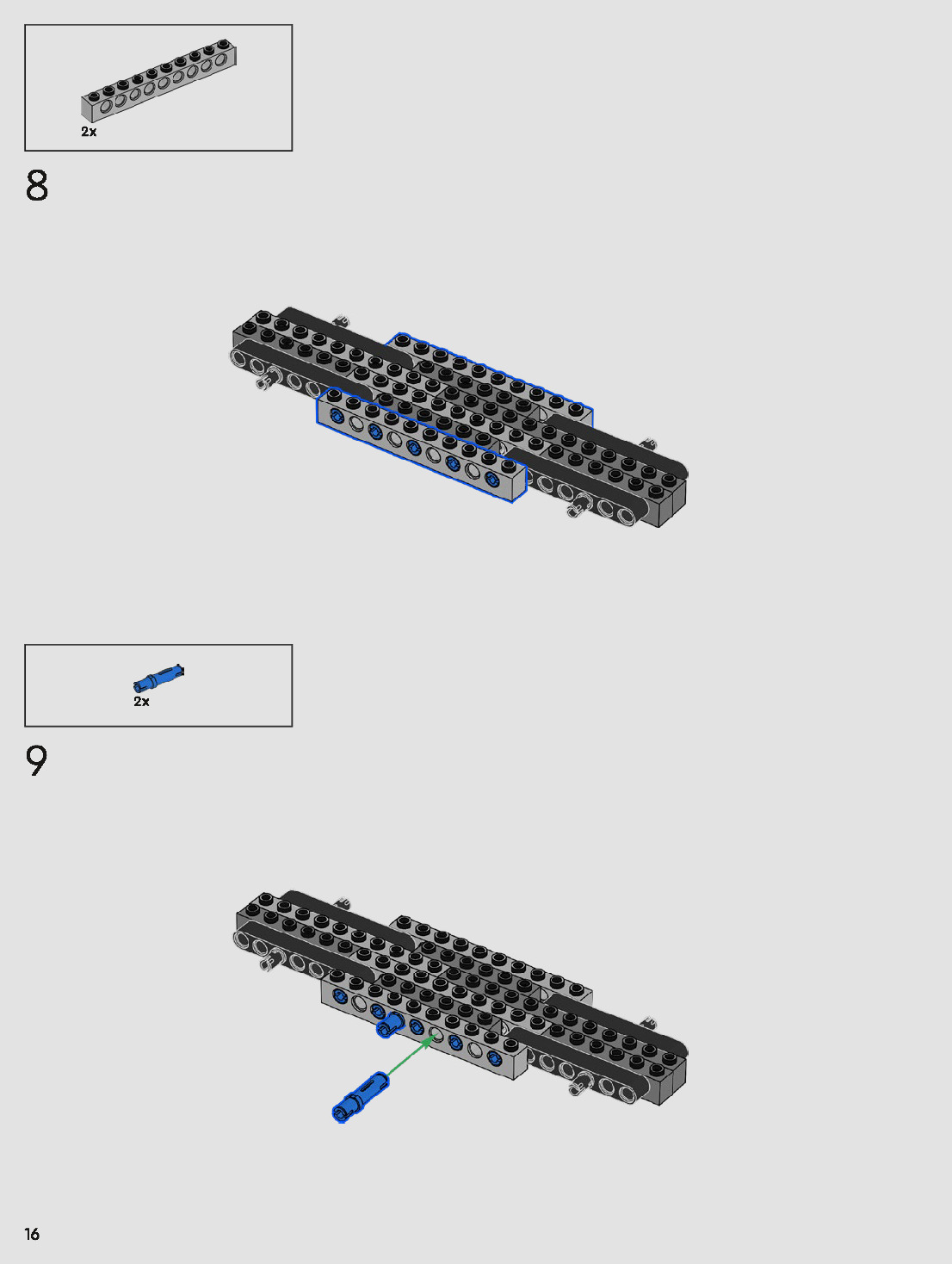 2x

8

2x

9

16