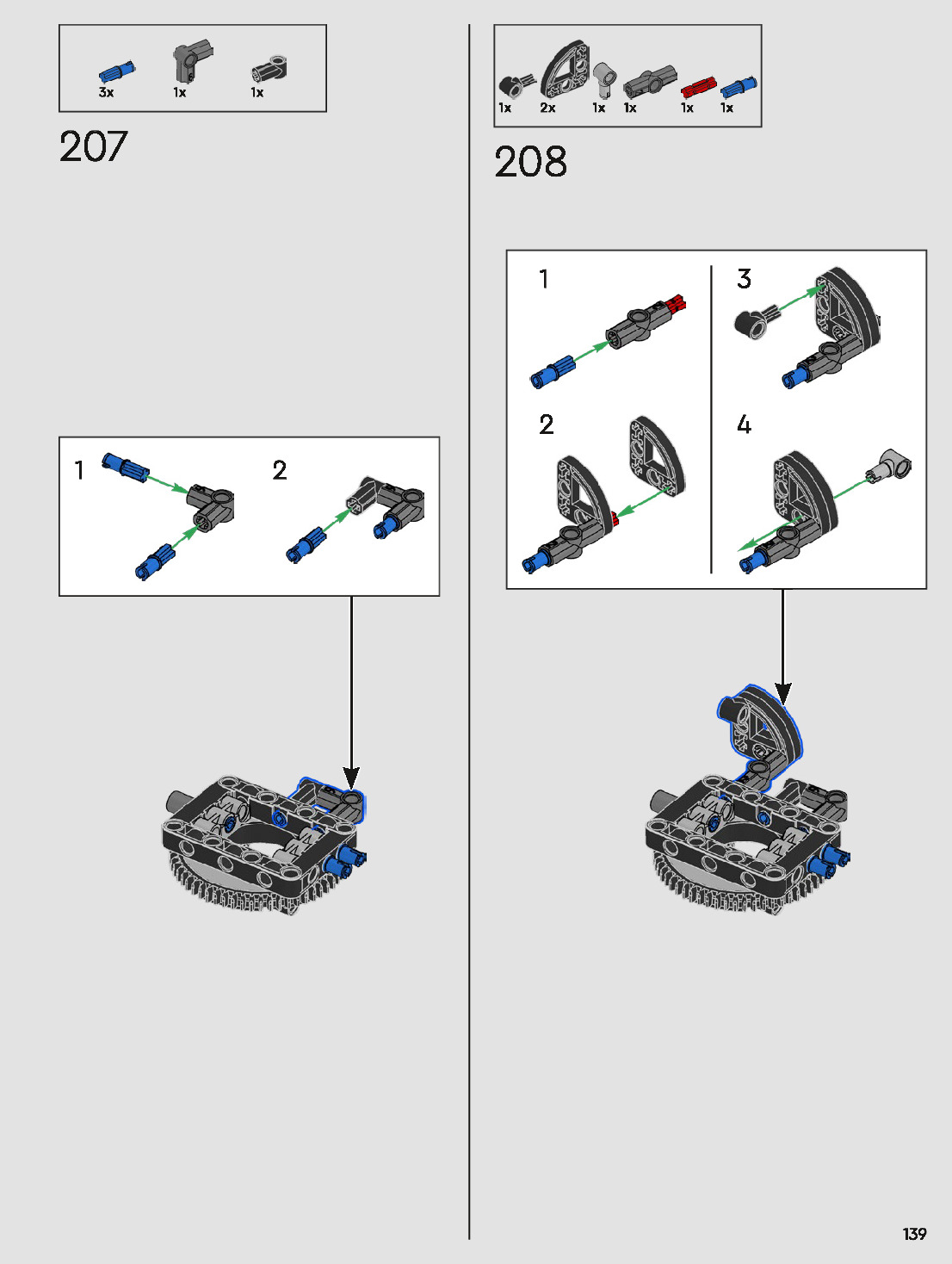 3x 1x 1x

207

1 2

1x 2x 1x 1x 1x 1x

208

1 3

2 4

139