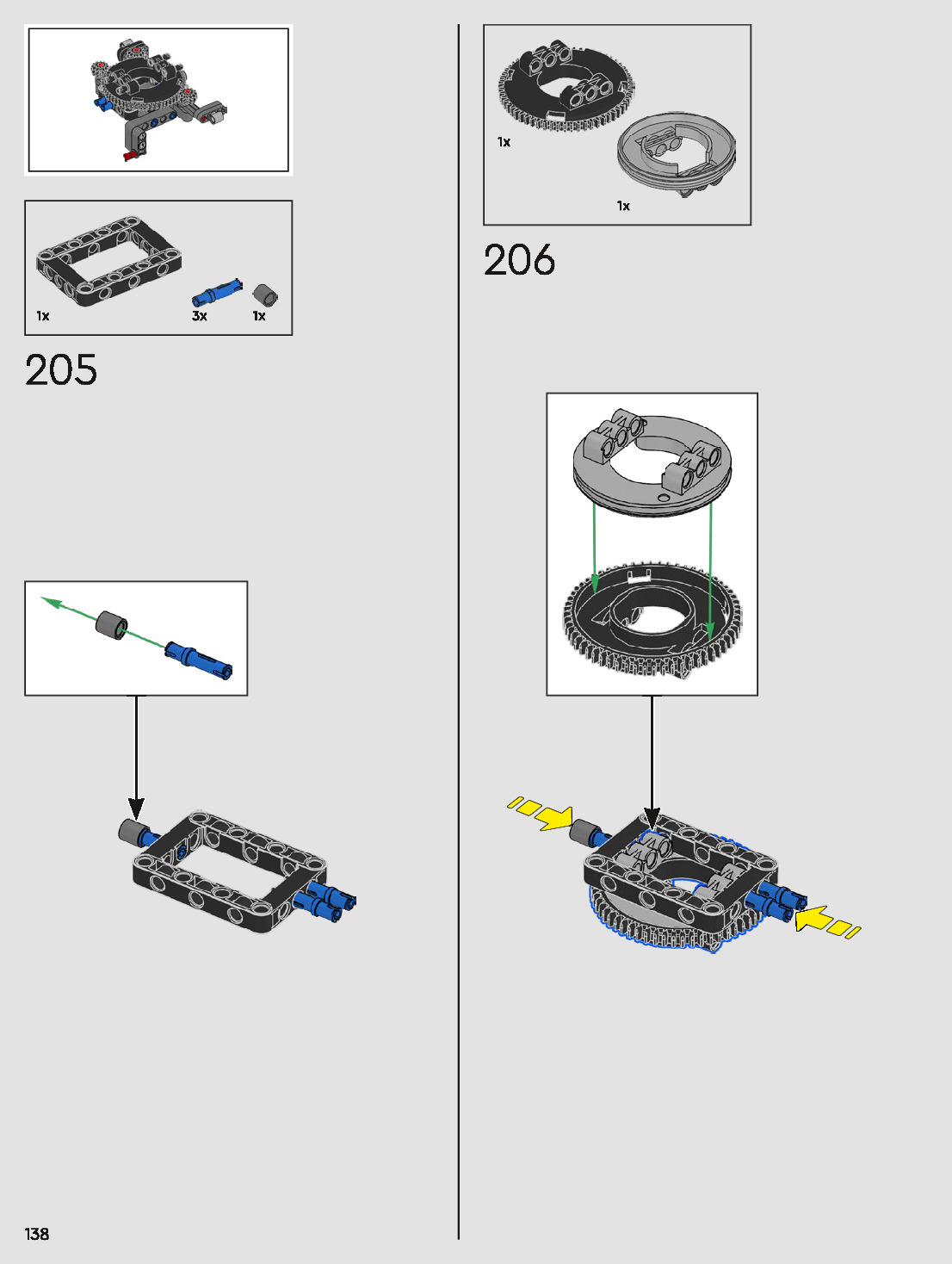 1x

3x

1x

205

1x

1x

206

138