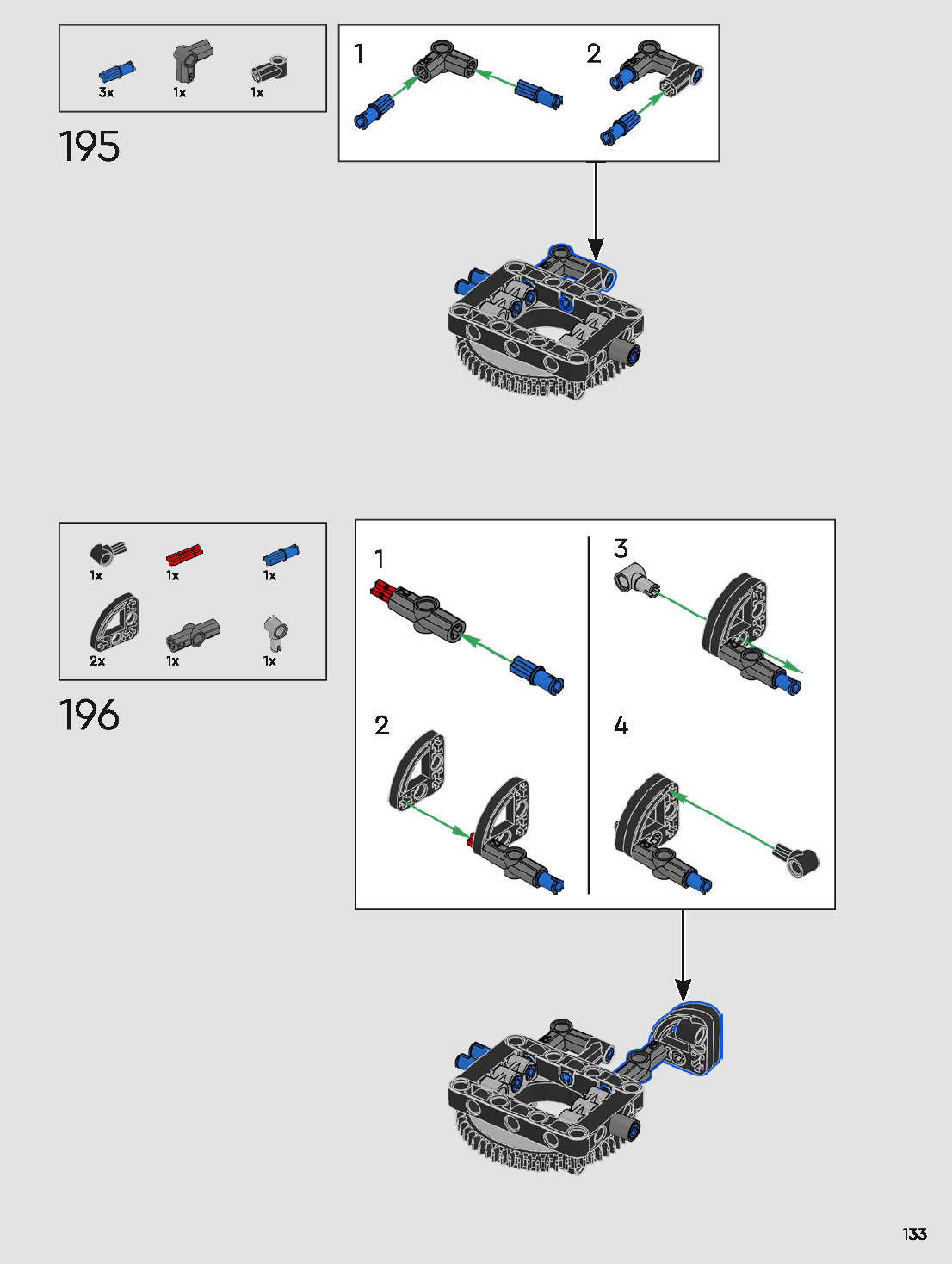 3x 1x 1x

195

1

2

1x 1x 1x

2x 1x 1x

196

1

2

3

4

133