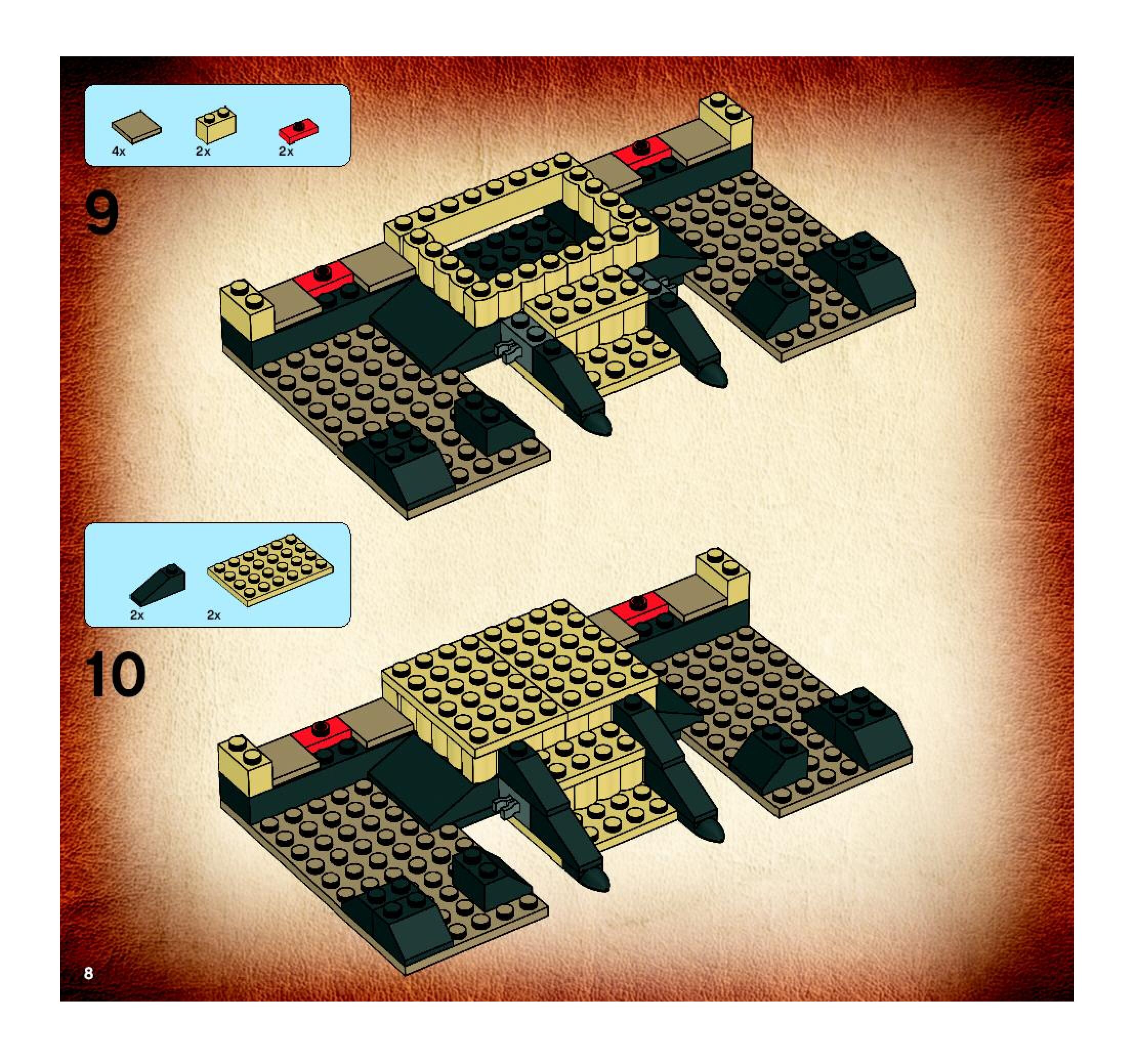 4x 2x 2x

9

2x 2x

10

8