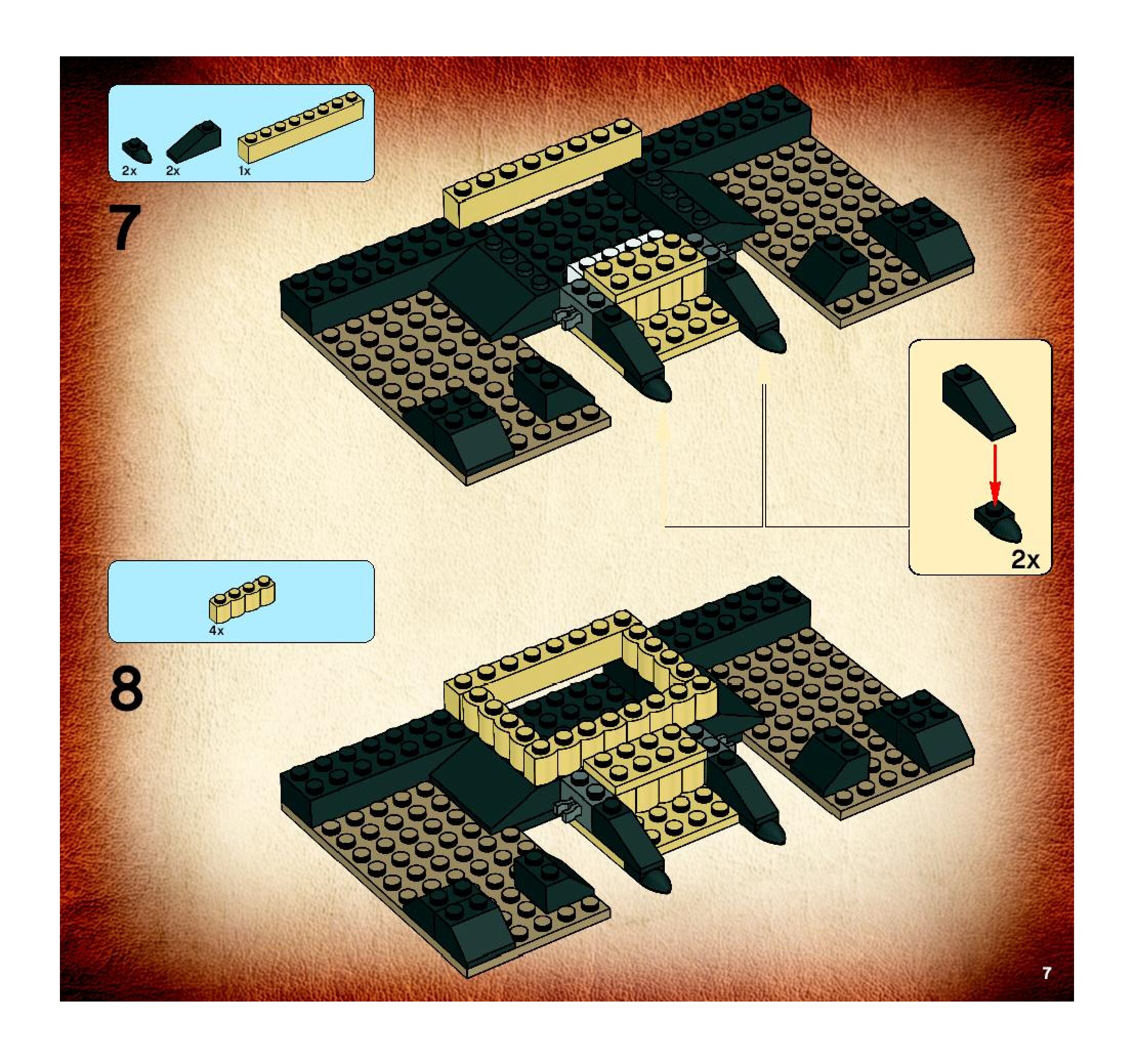 2x 2x 1x

7

2x

4x

8

7