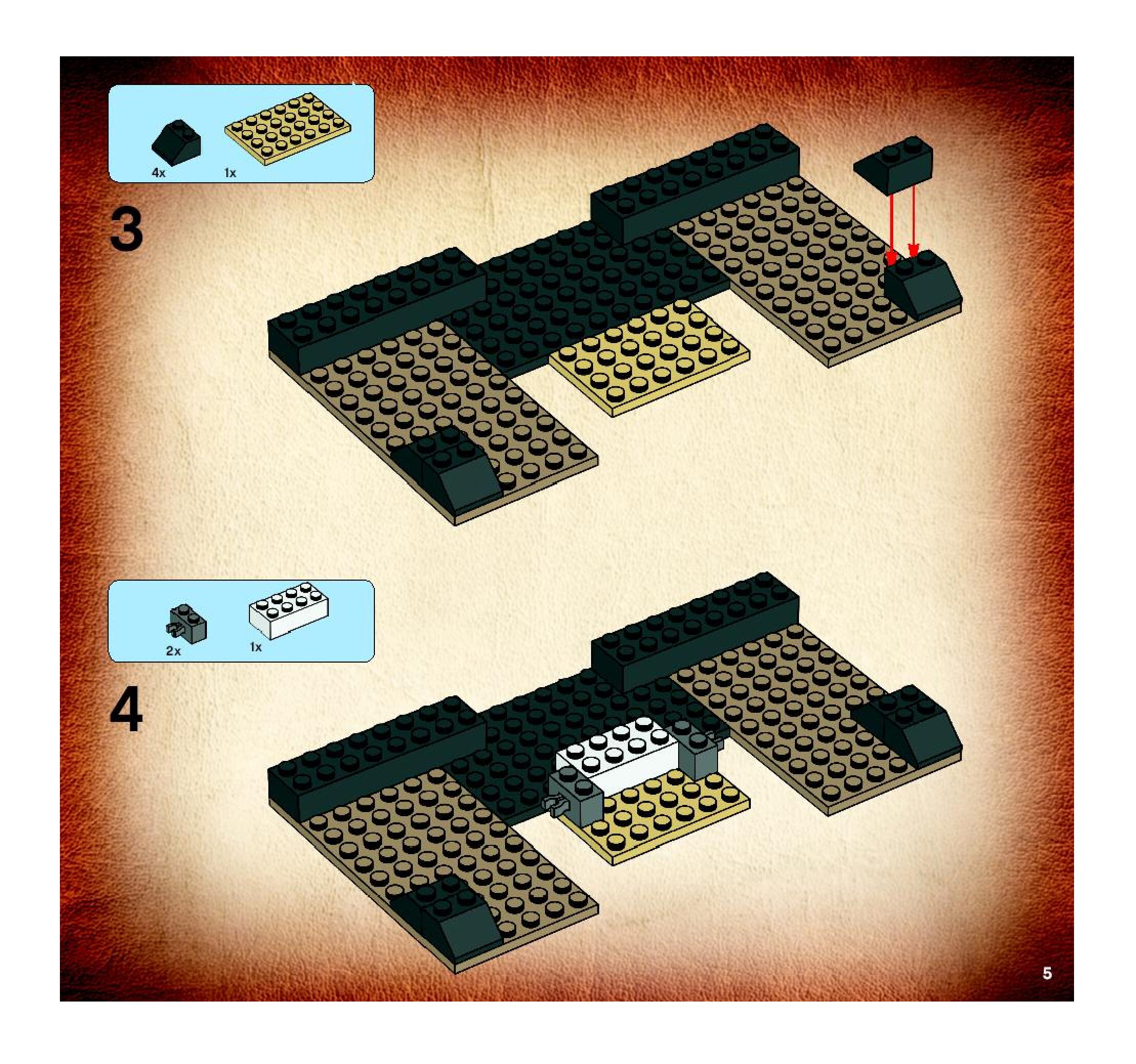 4x 1x

3

2x 1x

4

5