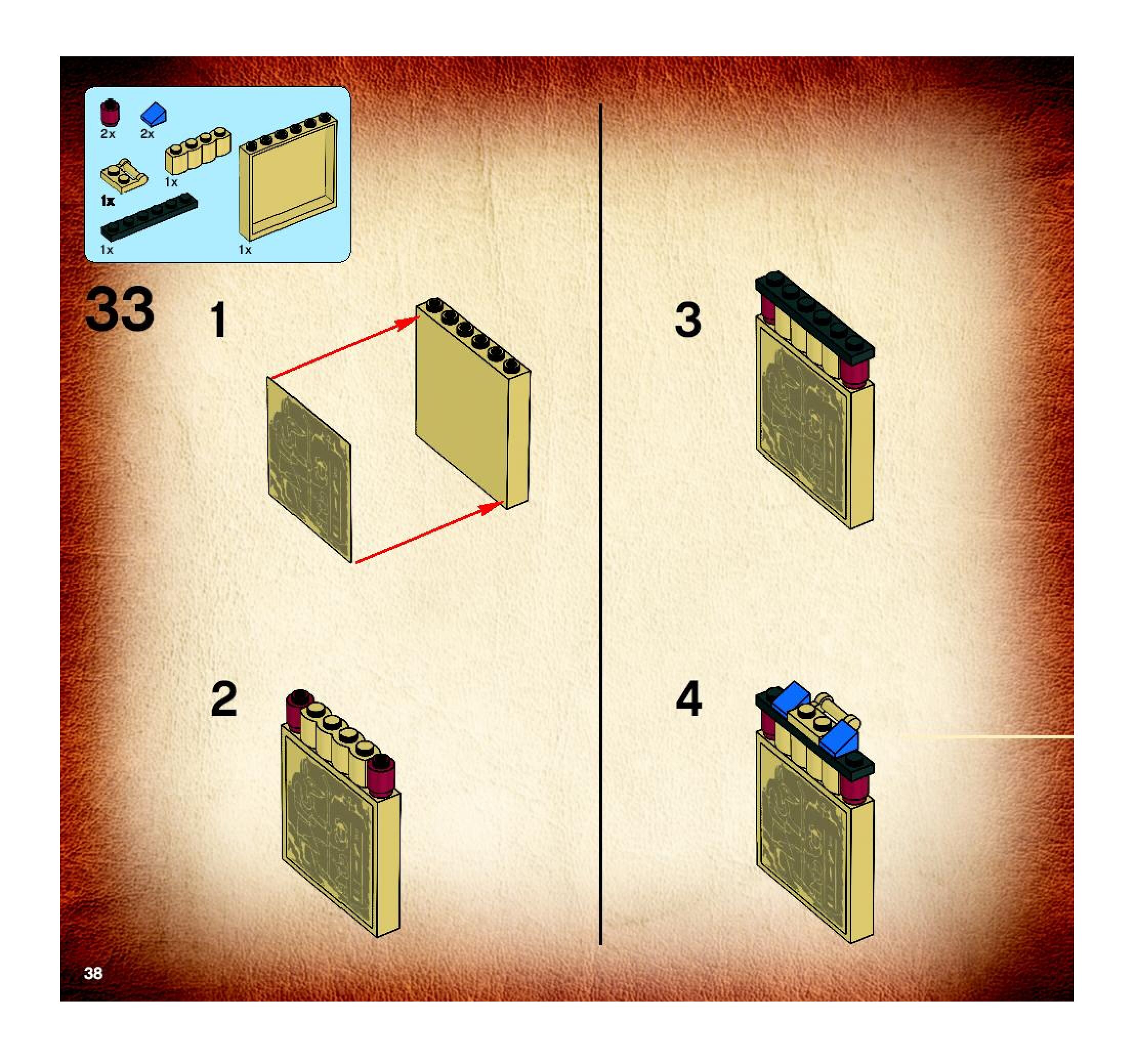 2x 2x

1x

1x

1x 1x

33

1

2

3

4

38